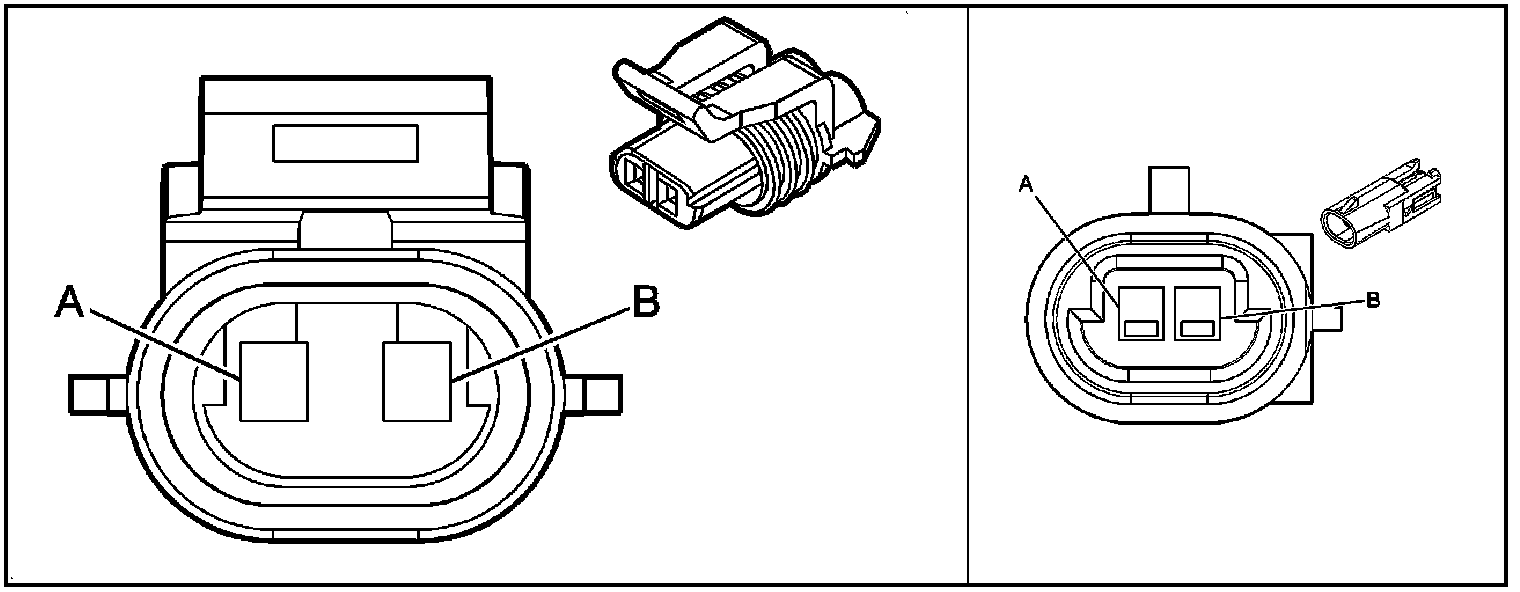 A
B
A
B