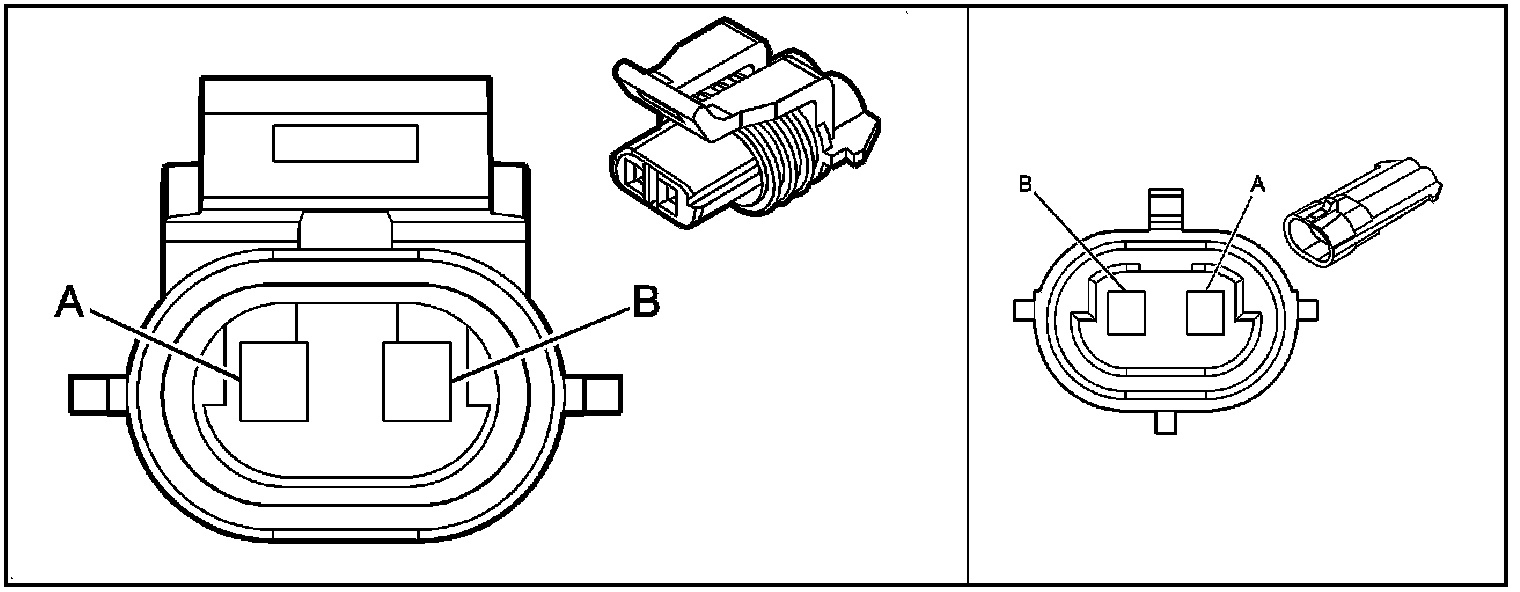 A
B

B
A