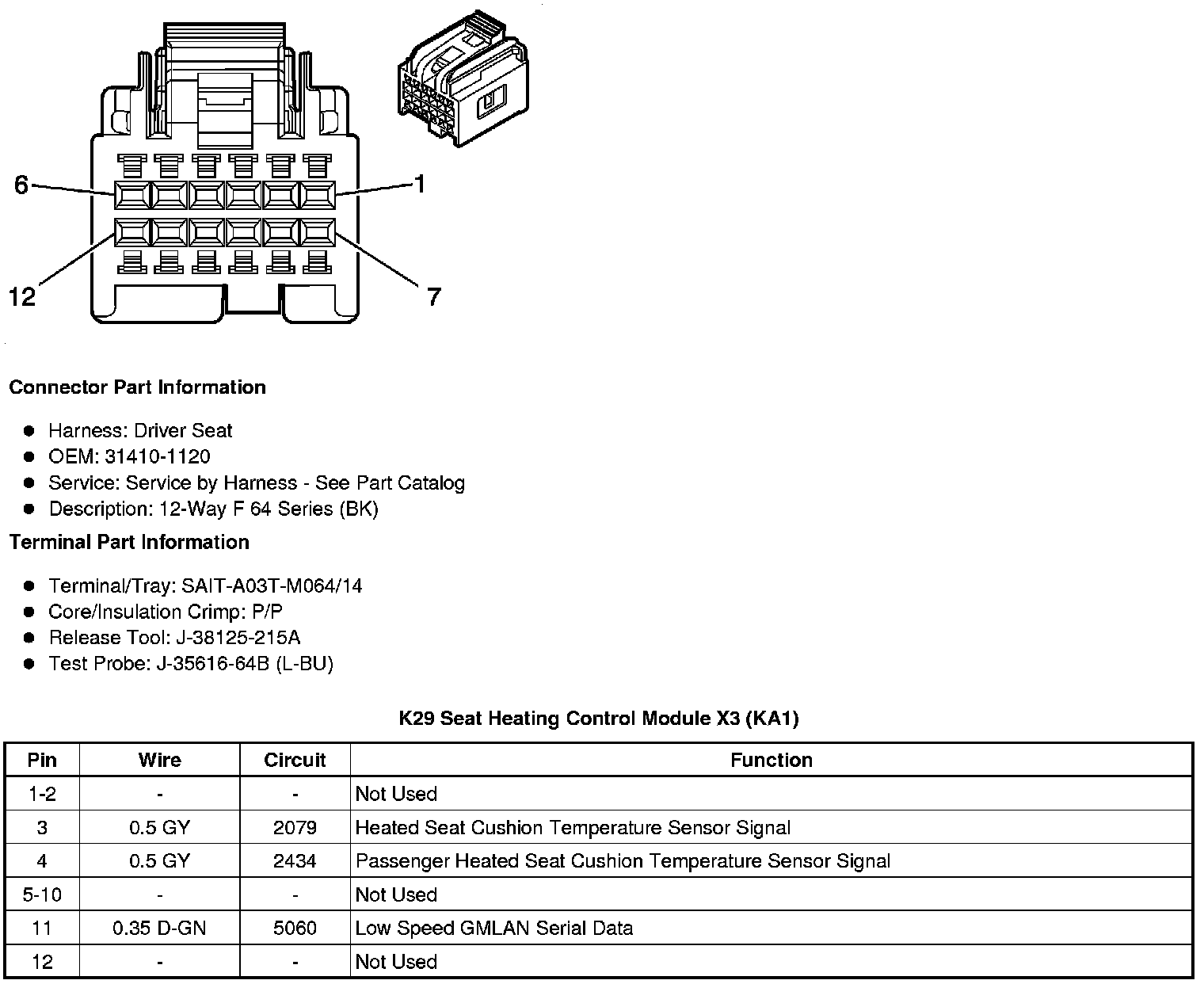 6
1
12
7

Connector Part Information

- Harness: Driver Seat
- OEM: 31410-1120
- Service: Service by Harness - See Part Catalog
- Description: 12-Way F 64 Series (BK)

Terminal Part Information

- Terminal/Tray: SAIT-A03T-M064/14
- Core/Insulation Crimp: P/P
- Release Tool: J-38125-215A
- Test Probe: J-35616-64B (L-BU)

K29 Seat Heating Control Module X3 (KA1)

| Pin | Wire | Circuit | Function |
|---|---|---|---|
| 1-2 | - | - | Not Used |
| 3 | 0.5 GY | 2079 | Heated Seat Cushion Temperature Sensor Signal |
| 4 | 0.5 GY | 2434 | Passenger Heated Seat Cushion Temperature Sensor Signal |
| 5-10 | - | - | Not Used |
| 11 | 0.35 D-GN | 5060 | Low Speed GMLAN Serial Data |
| 12 | - | - | Not Used |