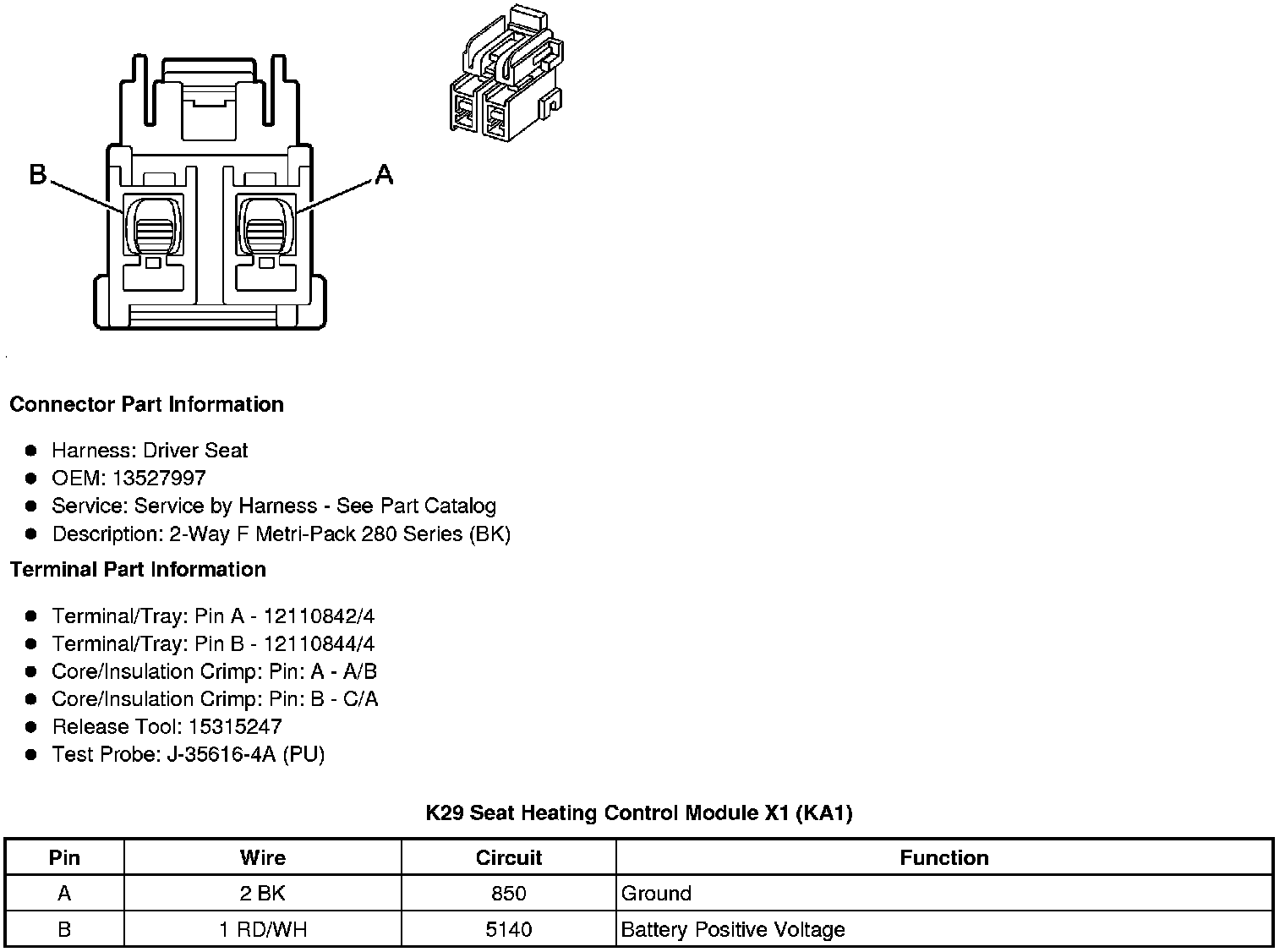 B

A

Connector Part Information

- Harness: Driver Seat
- OEM: 13527997
- Service: Service by Harness - See Part Catalog
- Description: 2-Way F Metri-Pack 280 Series (BK)

Terminal Part Information

- Terminal/Tray: Pin A - 12110842/4
- Terminal/Tray: Pin B - 12110844/4
- Core/Insulation Crimp: Pin: A - A/B
- Core/Insulation Crimp: Pin: B - C/A
- Release Tool: 15315247
- Test Probe: J-35616-4A (PU)

K29 Seat Heating Control Module X1 (KA1)

| Pin | Wire | Circuit | Function |
|---|---|---|---|
| A | 2 BK | 850 | Ground |
| B | 1 RD/WH | 5140 | Battery Positive Voltage |