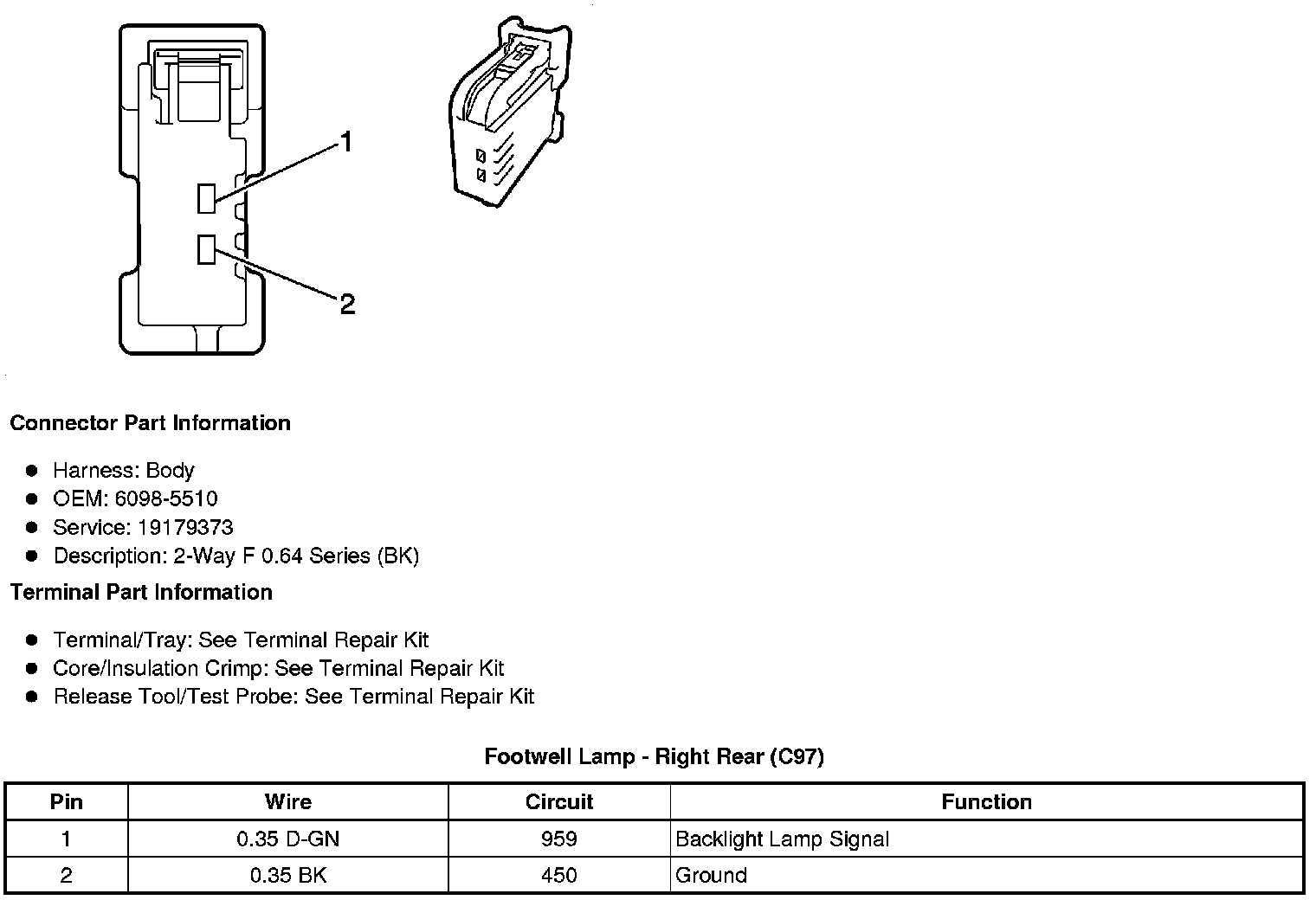 1

2

Connector Part Information

- Harness: Body
- OEM: 6098-5510
- Service: 19179373
- Description: 2-Way F 0.64 Series (BK)

Terminal Part Information

- Terminal/Tray: See Terminal Repair Kit
- Core/Insulation Crimp: See Terminal Repair Kit
- Release Tool/Test Probe: See Terminal Repair Kit

Footwell Lamp - Right Rear (C97)

| Pin | Wire | Circuit | Function |
|---|---|---|---|
| 1 | 0.35 D-GN | 959 | Backlight Lamp Signal |
| 2 | 0.35 BK | 450 | Ground |