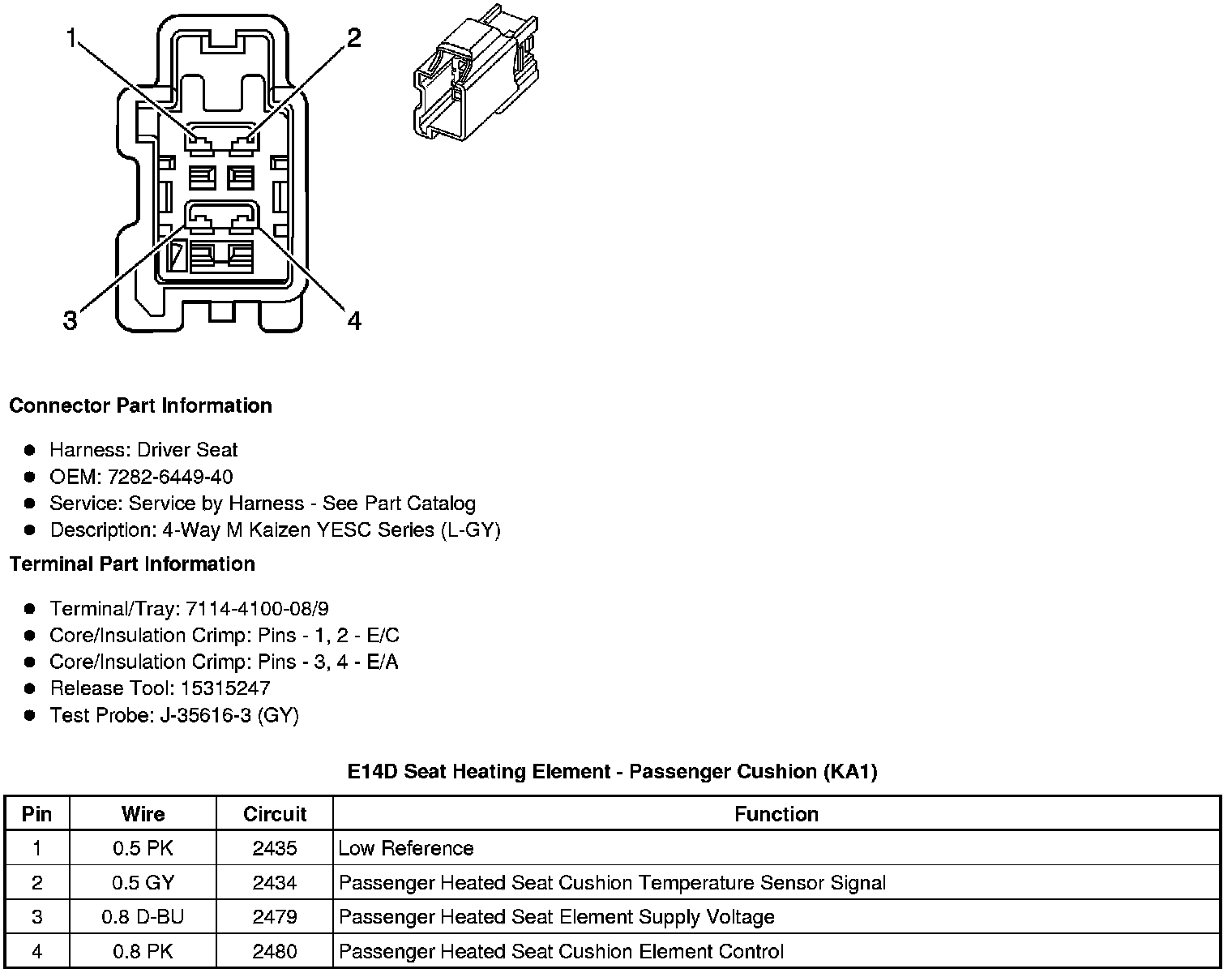 1
2
3
4

**Connector Part Information**

- Harness: Driver Seat
- OEM: 7282-6449-40
- Service: Service by Harness - See Part Catalog
- Description: 4-Way M Kaizen YESC Series (L-GY)

**Terminal Part Information**

- Terminal/Tray: 7114-4100-08/9
- Core/Insulation Crimp: Pins - 1, 2 - E/C
- Core/Insulation Crimp: Pins - 3, 4 - E/A
- Release Tool: 15315247
- Test Probe: J-35616-3 (GY)

**E14D Seat Heating Element - Passenger Cushion (KA1)**

| Pin | Wire | Circuit | Function |
|---|---|---|---|
| 1 | 0.5 PK | 2435 | Low Reference |
| 2 | 0.5 GY | 2434 | Passenger Heated Seat Cushion Temperature Sensor Signal |
| 3 | 0.8 D-BU | 2479 | Passenger Heated Seat Element Supply Voltage |
| 4 | 0.8 PK | 2480 | Passenger Heated Seat Cushion Element Control |