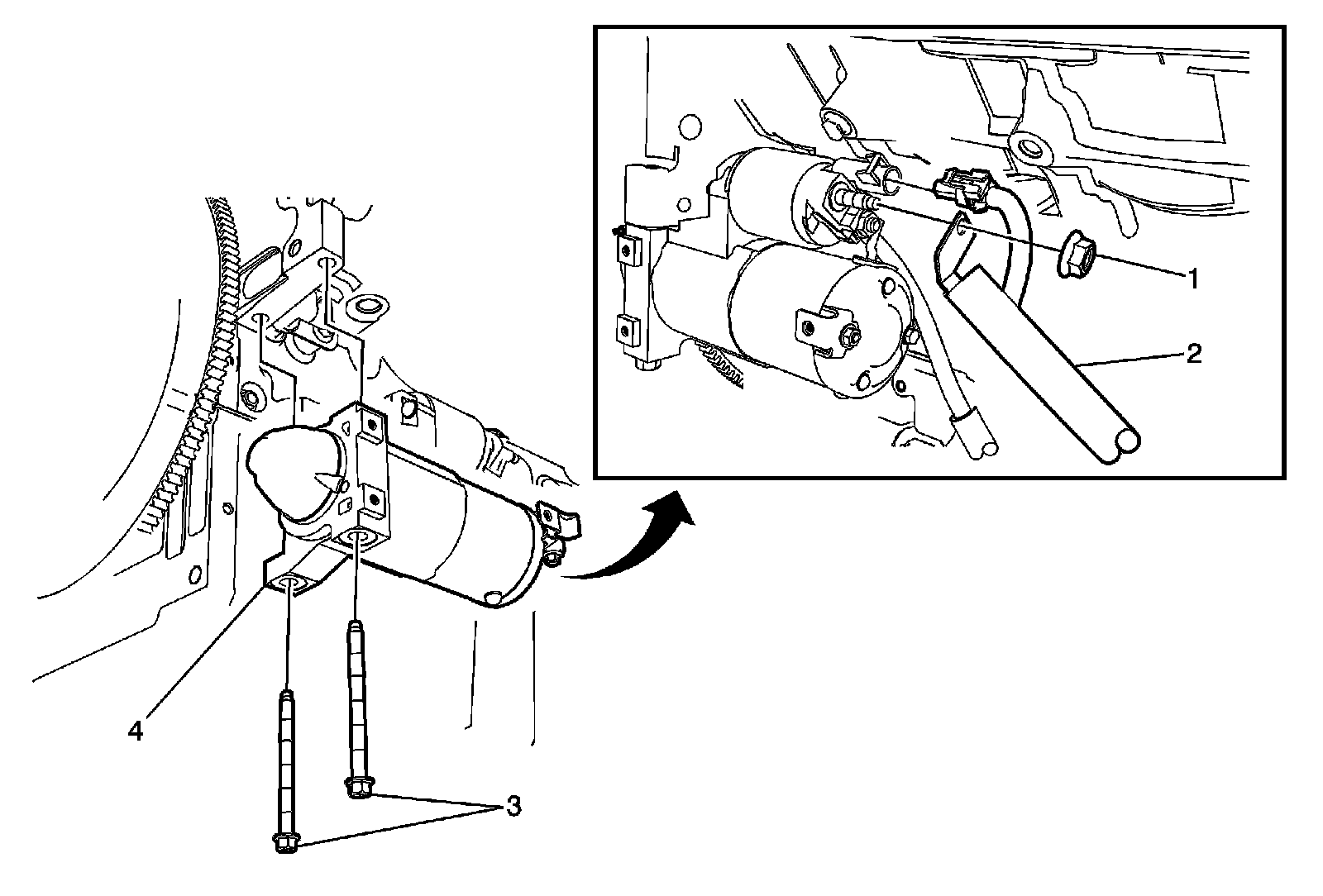 1
2
4
3