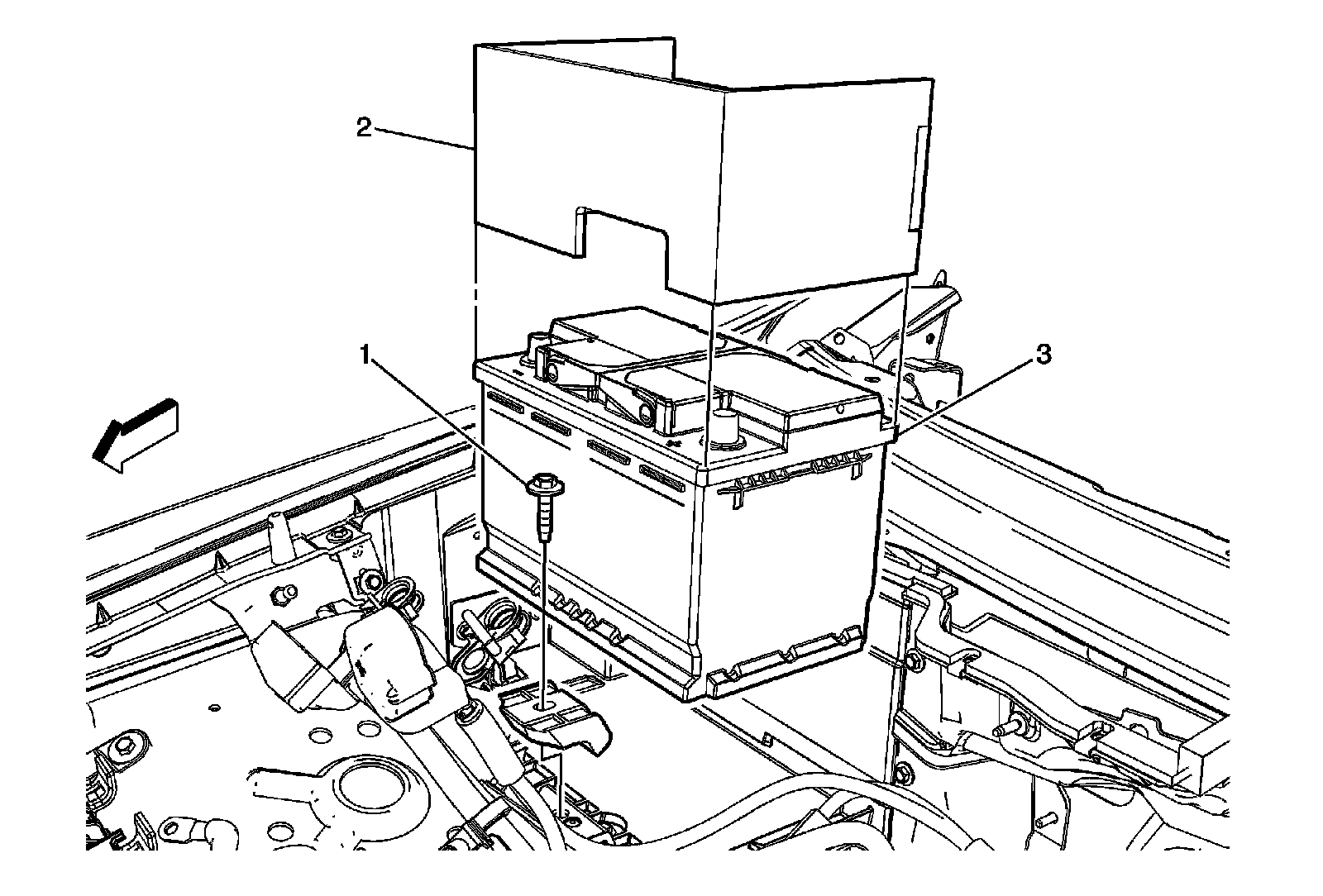 2

1

3