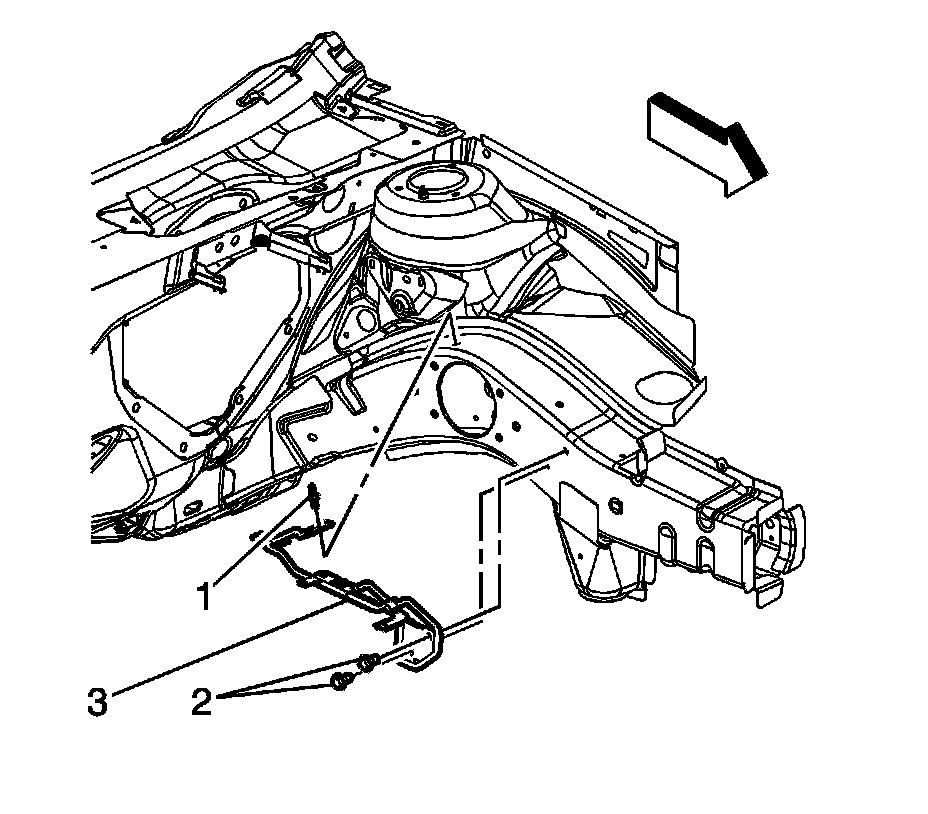 1
3
2