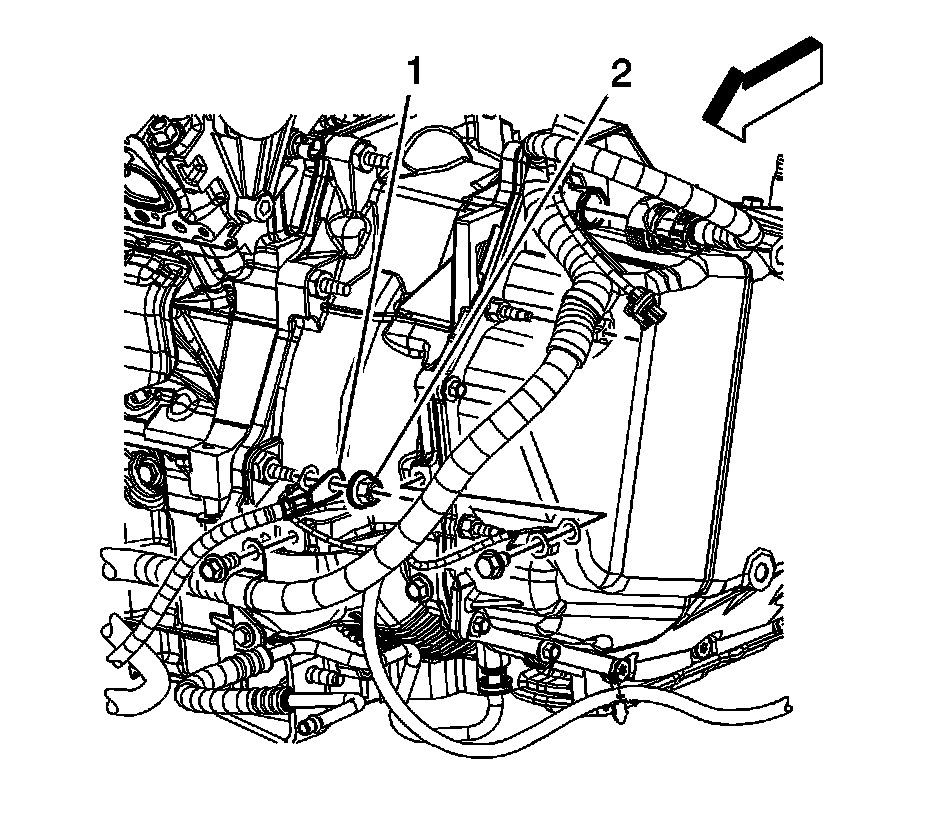 1
2