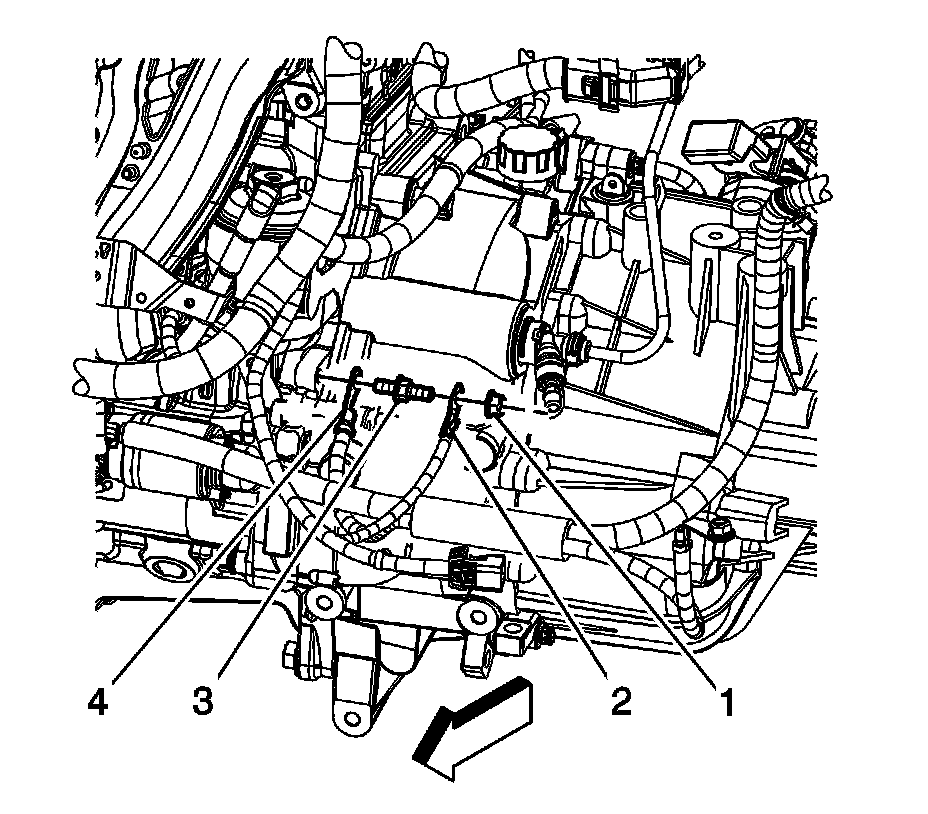 4 3 2 1