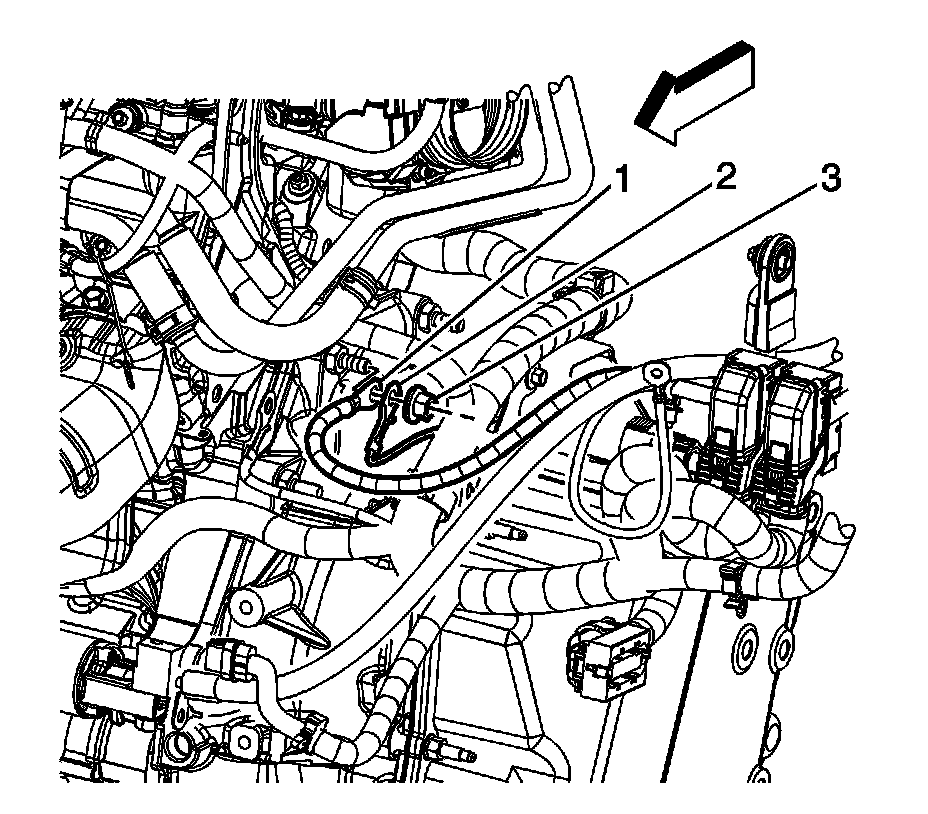 1
2
3