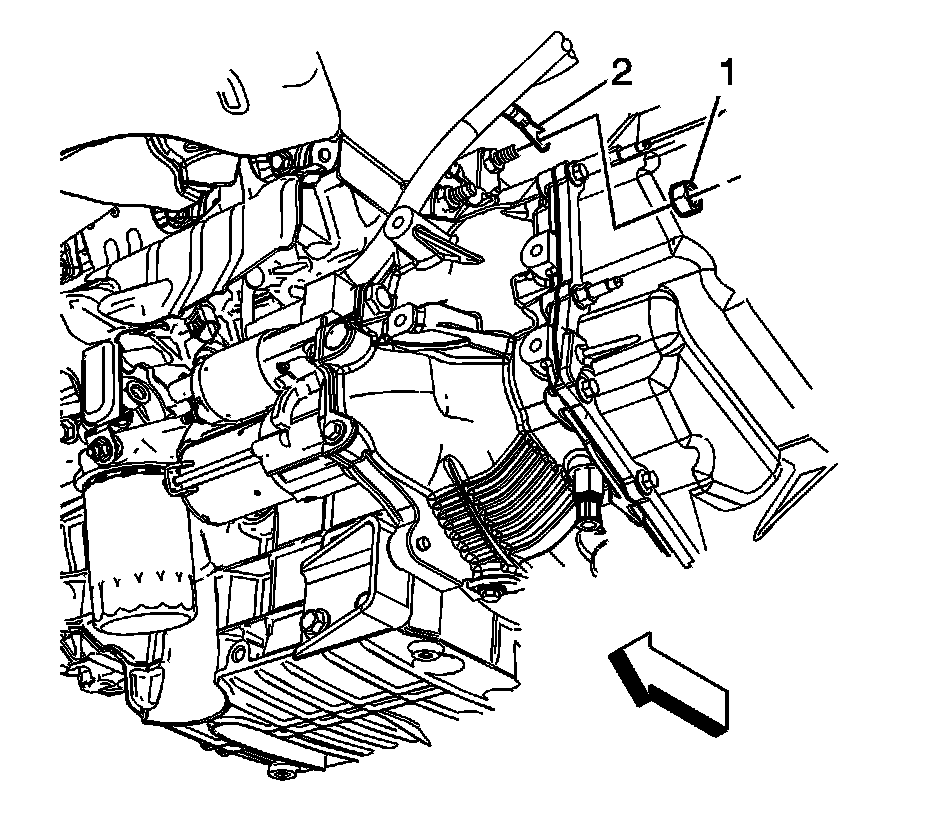 2
1