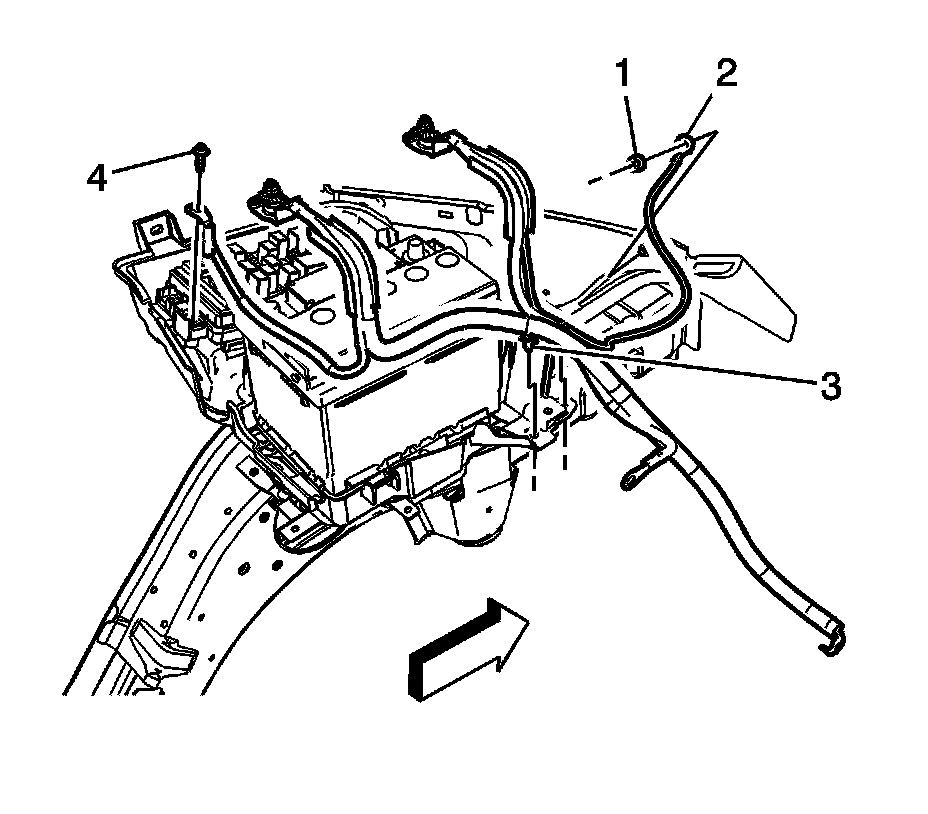 1
2
4
3