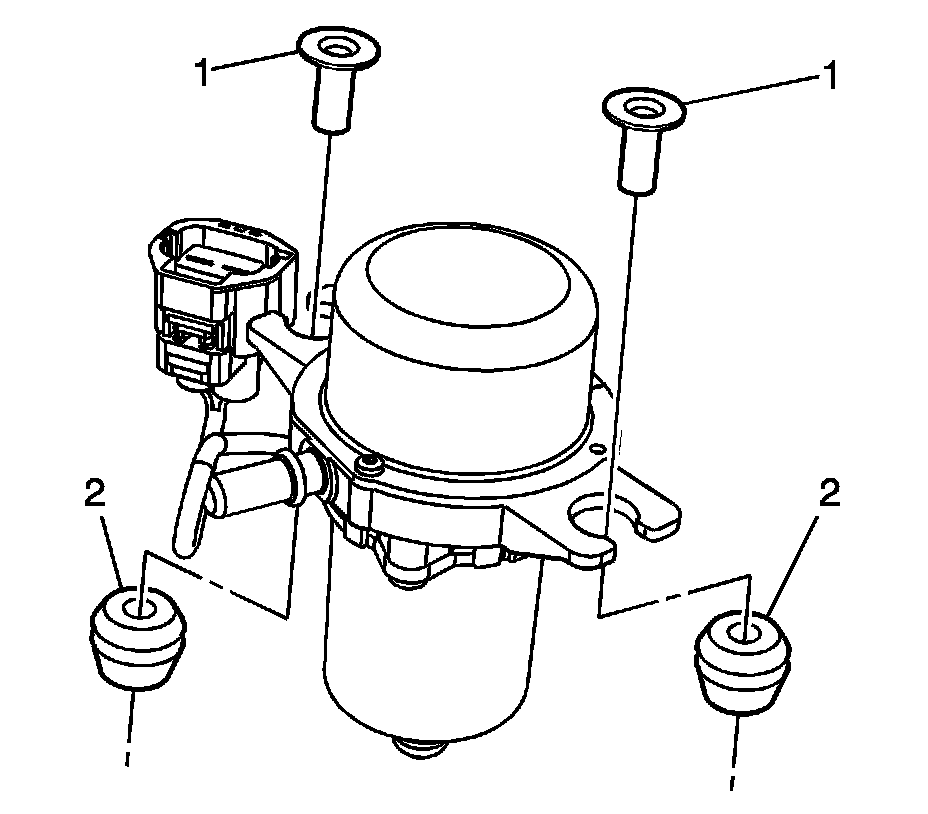 1
1
2
2