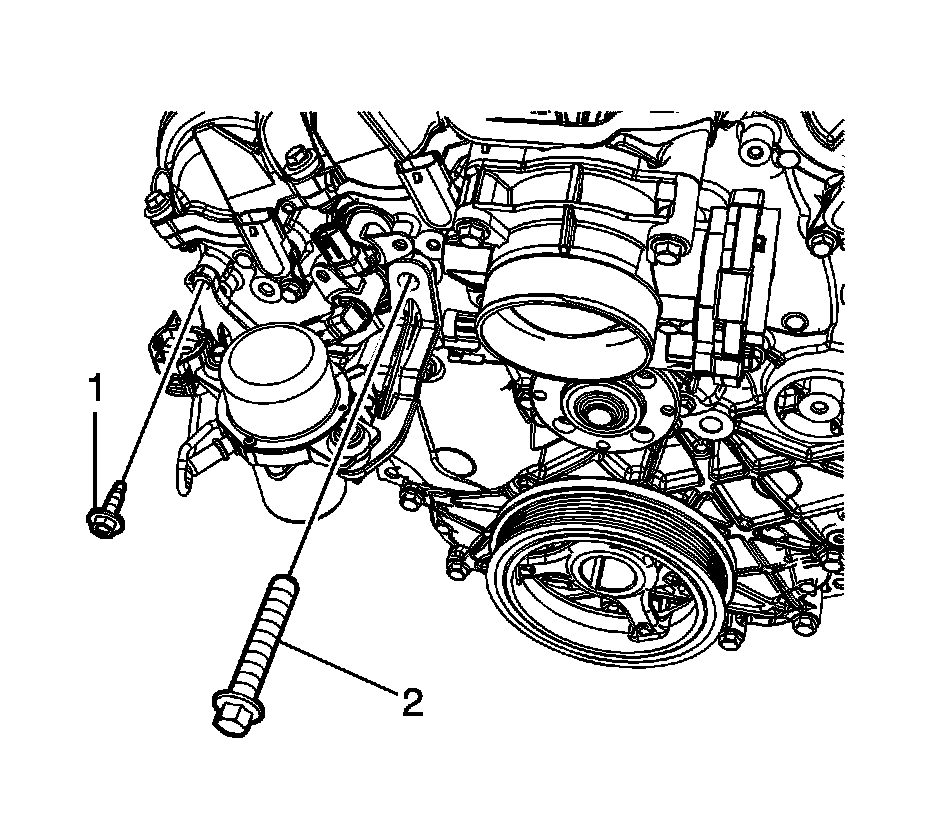 1

2