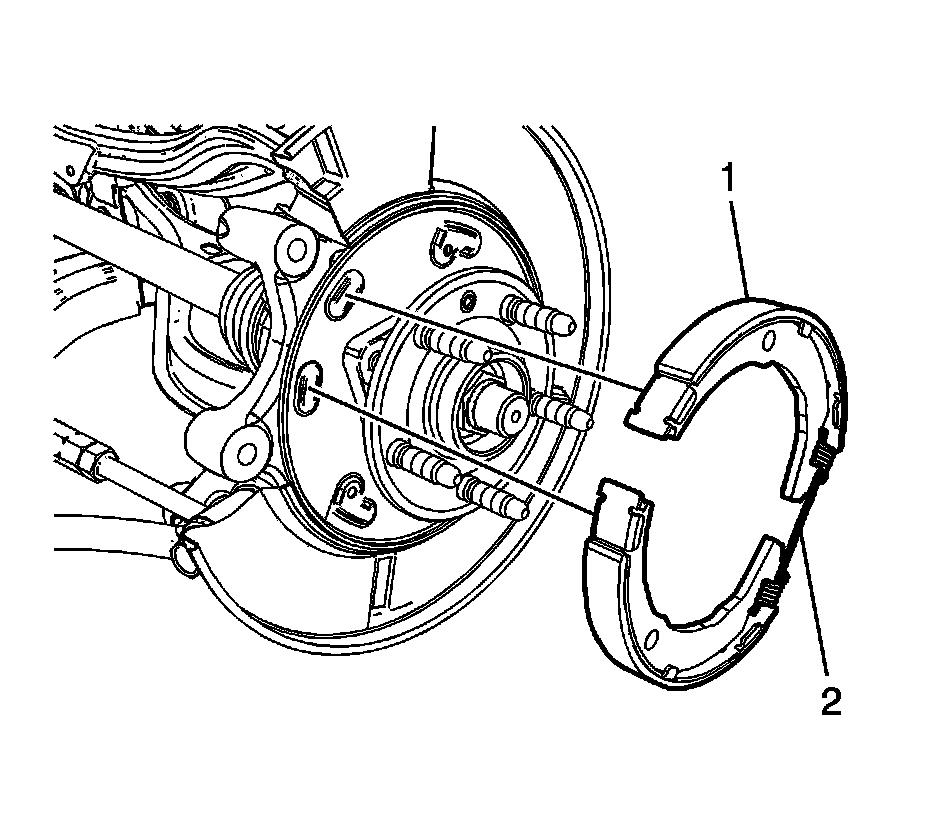 1

2