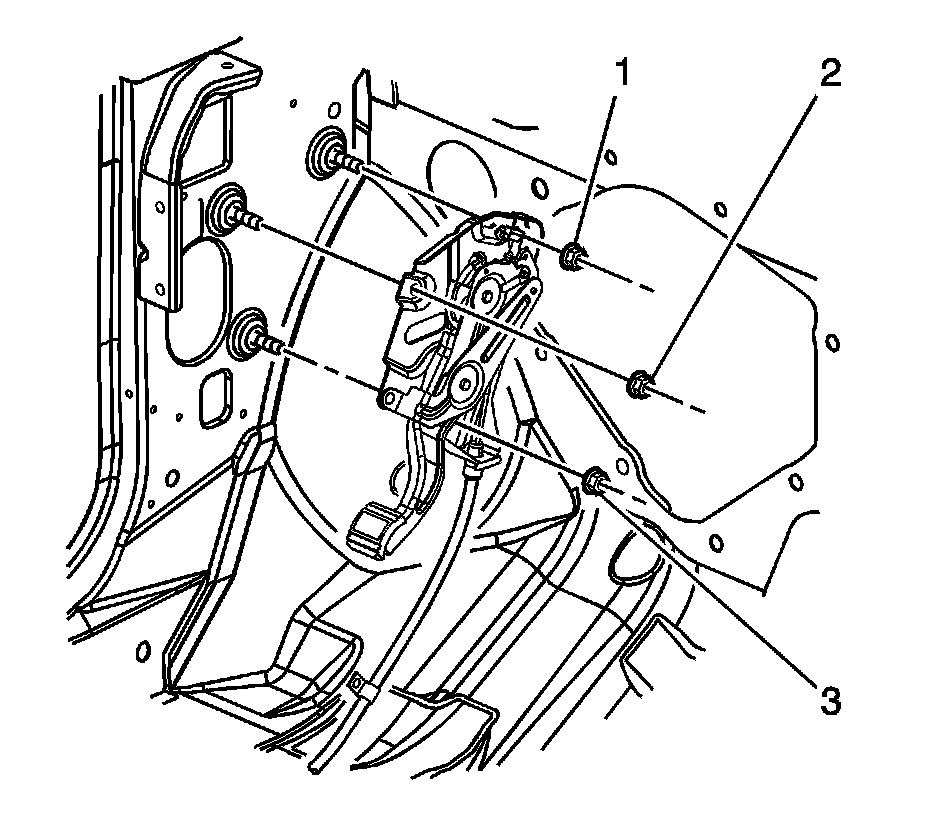 1
2
3