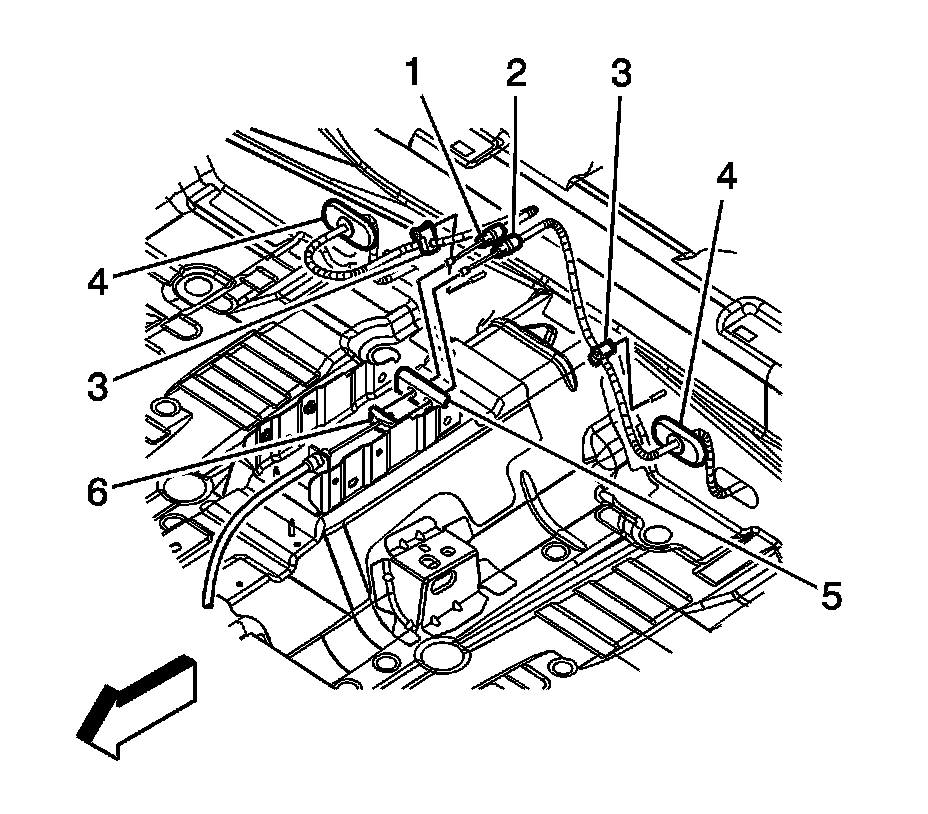 1
2
3
4
4
3
6
5