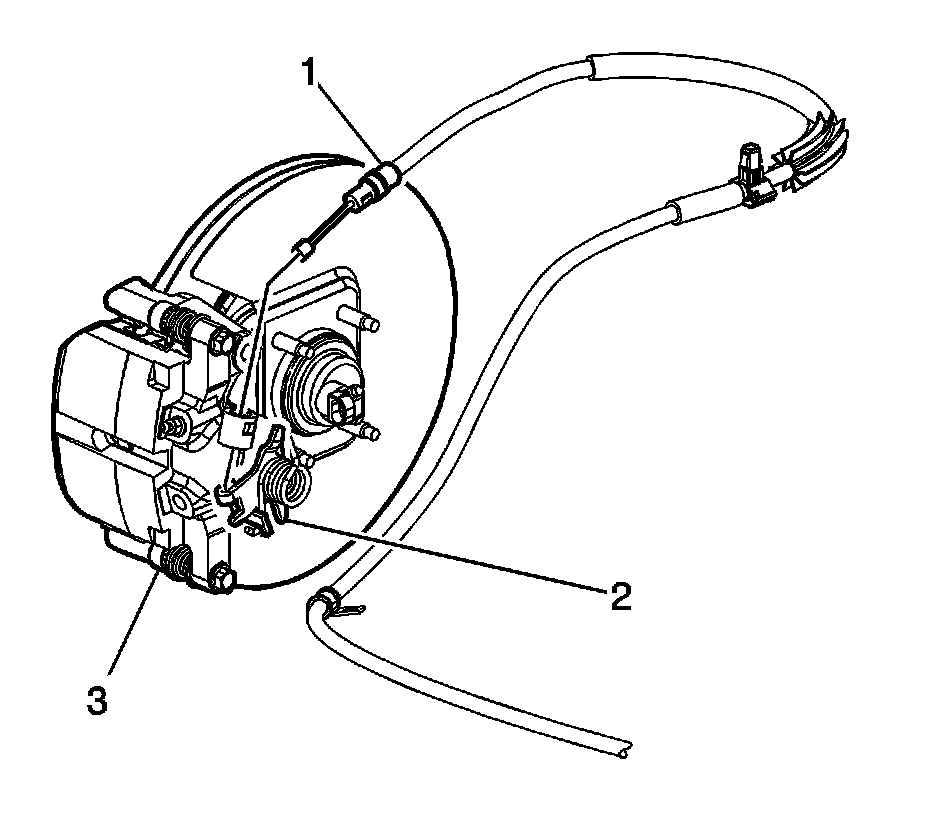 1
2
3