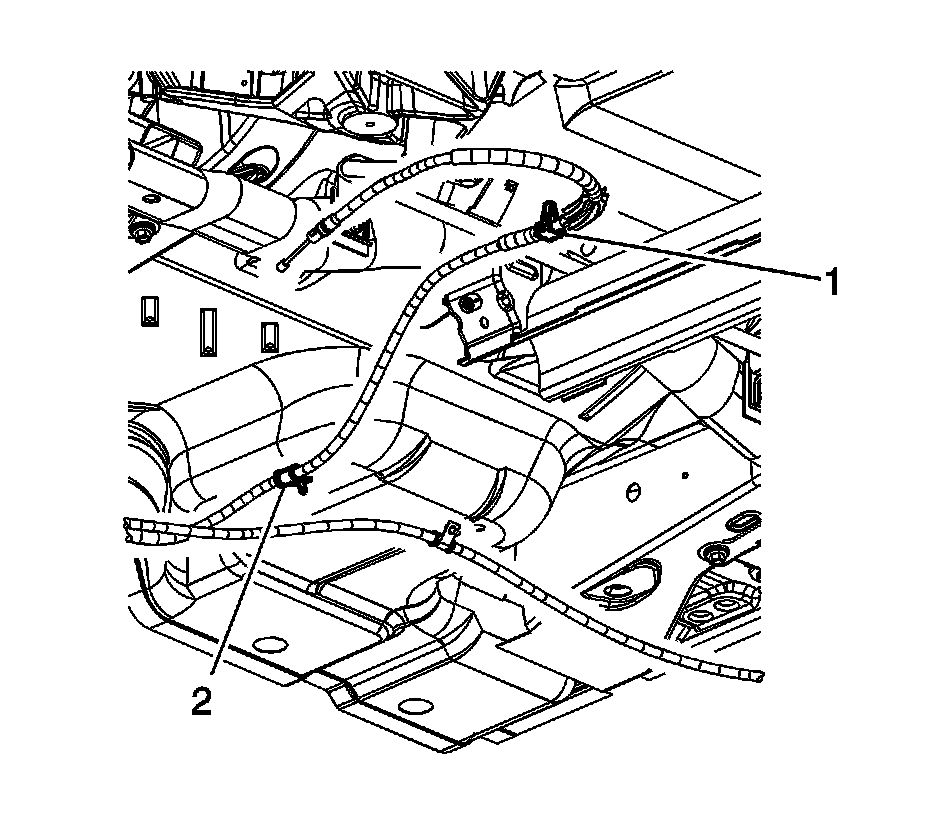 1
2