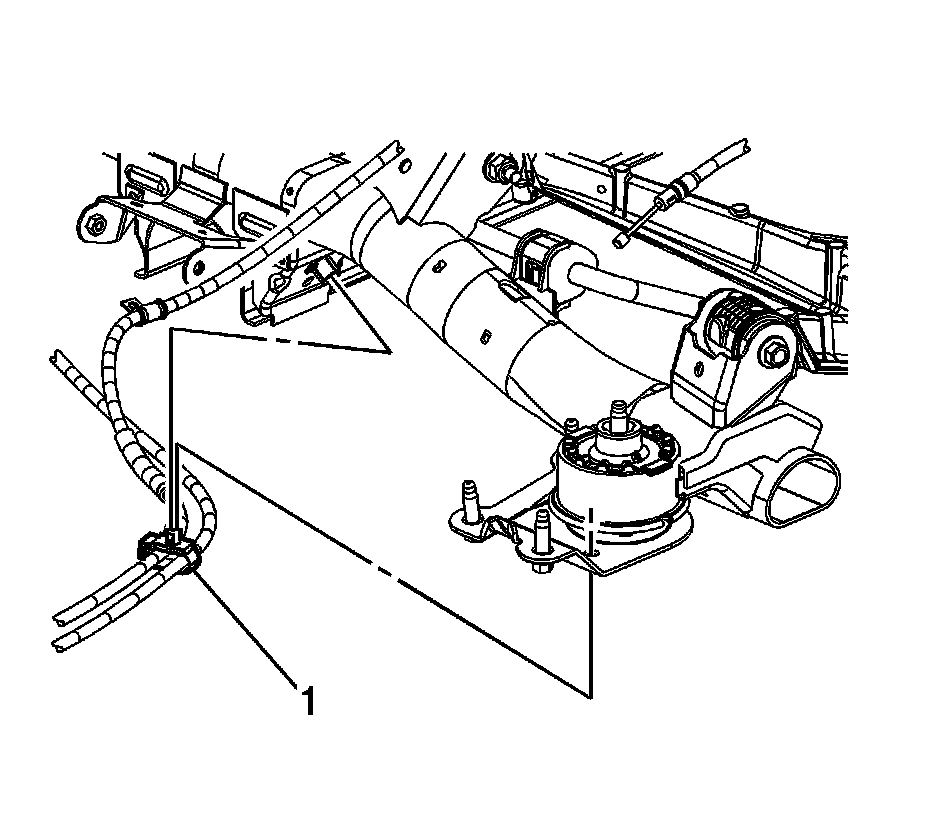 1