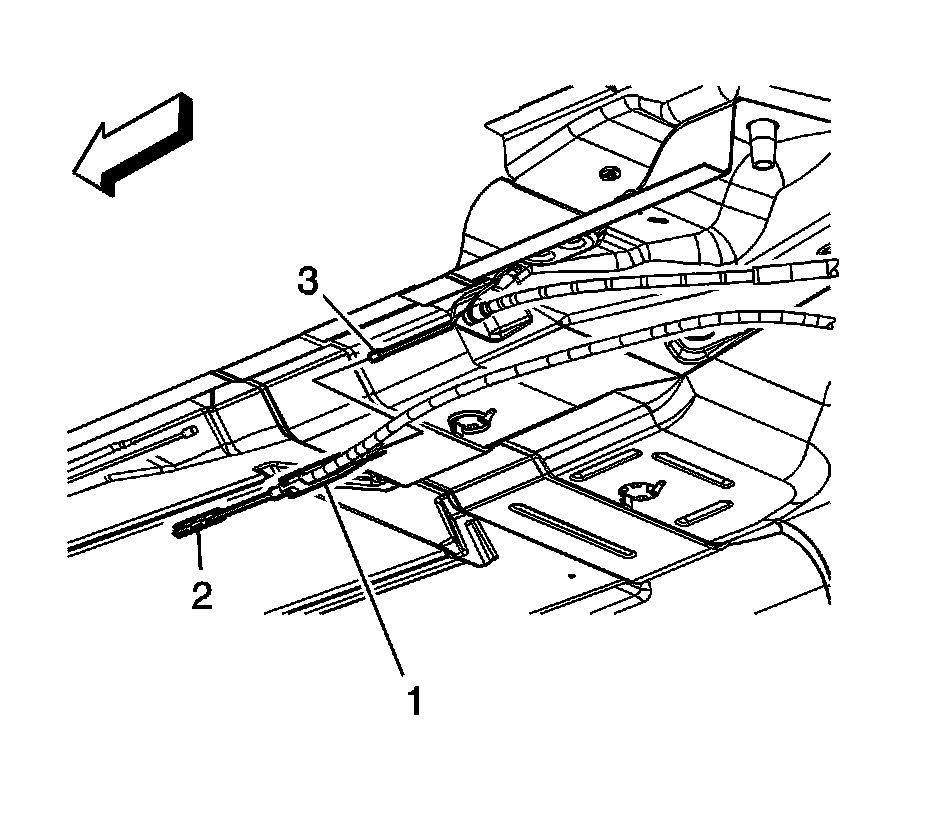 3

2

1