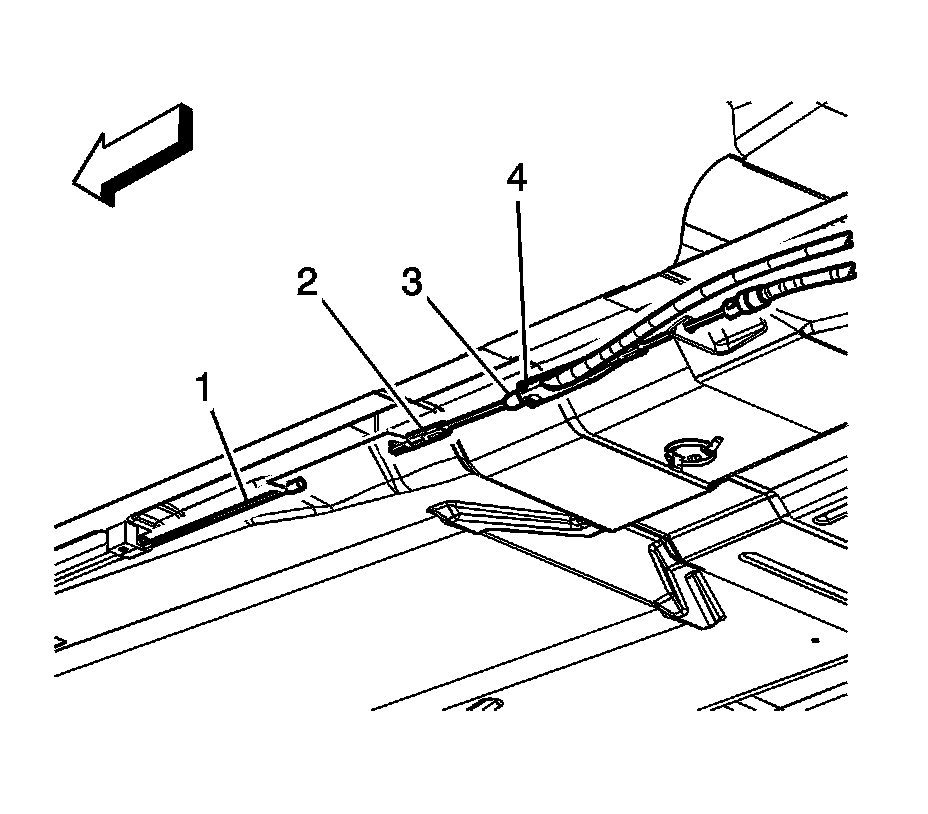 4
2
3
1