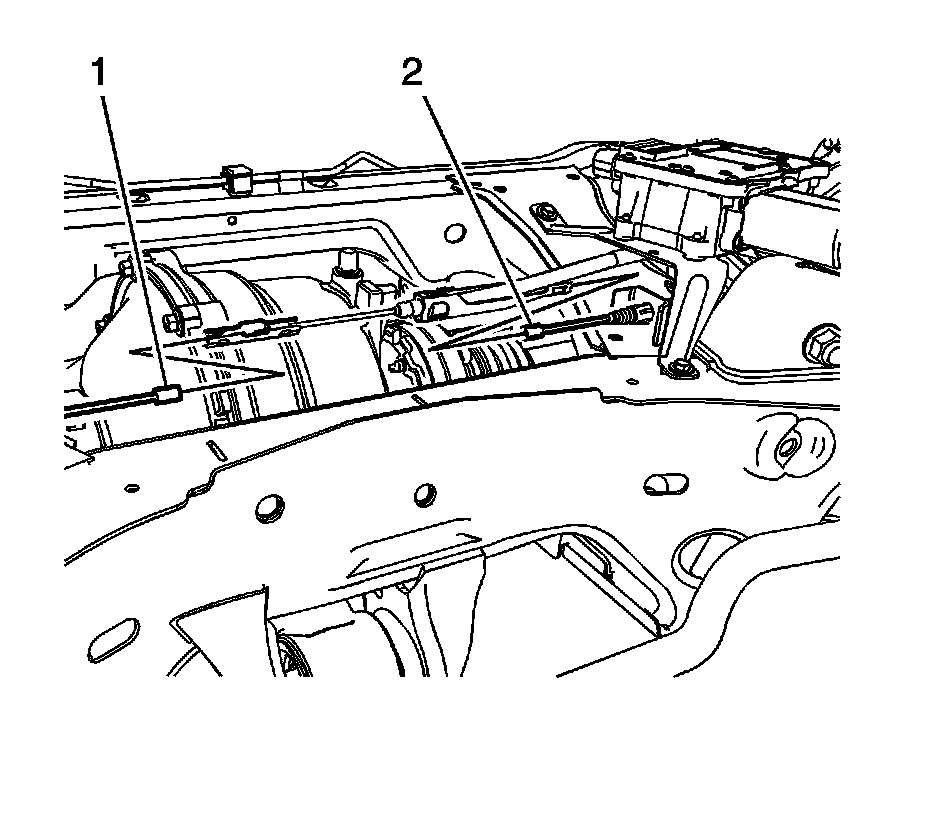 1

2