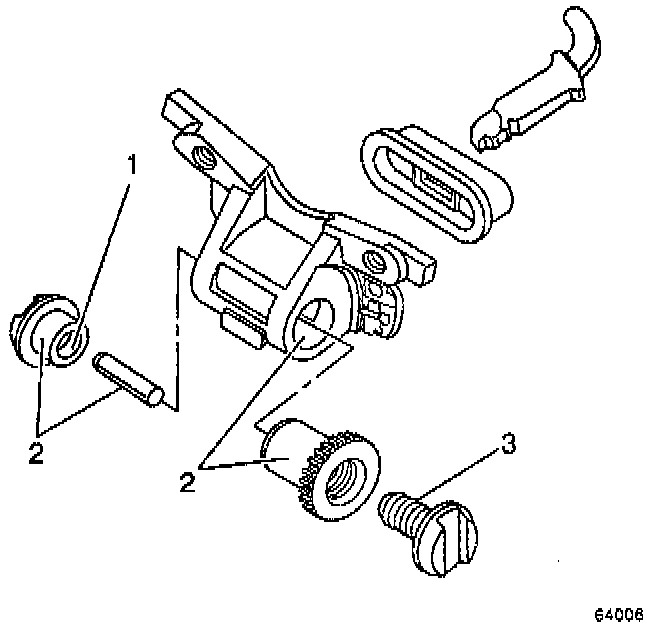 1

2

2

3

64006