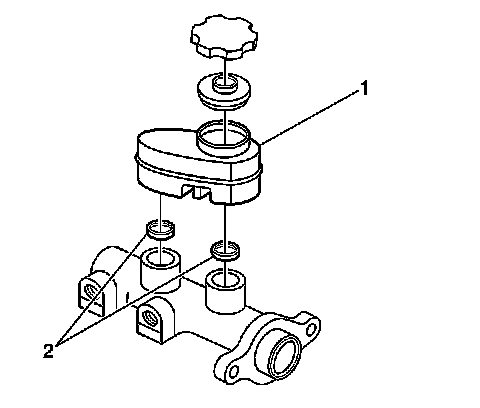 1

2