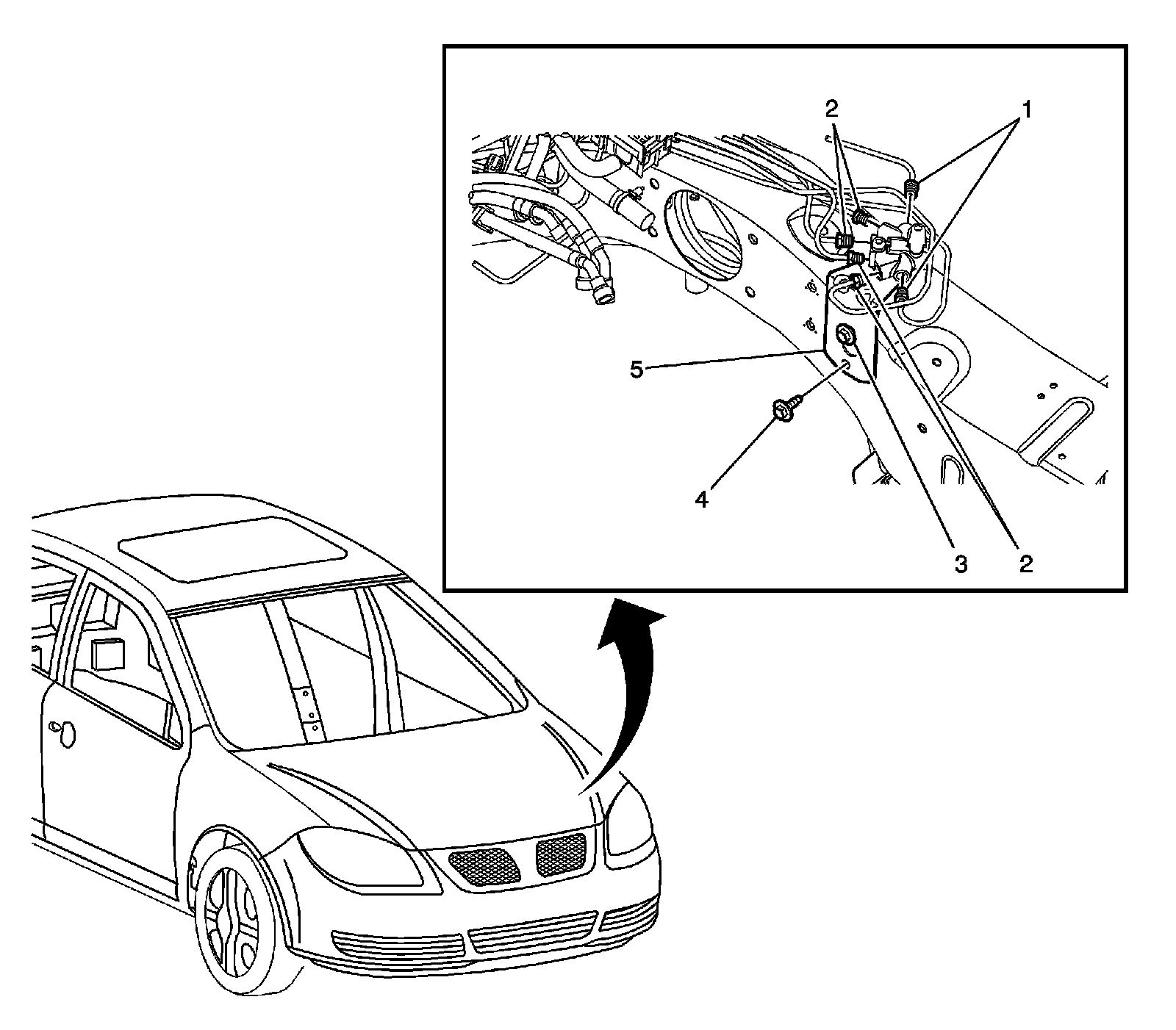 2
1
5
4
3
2