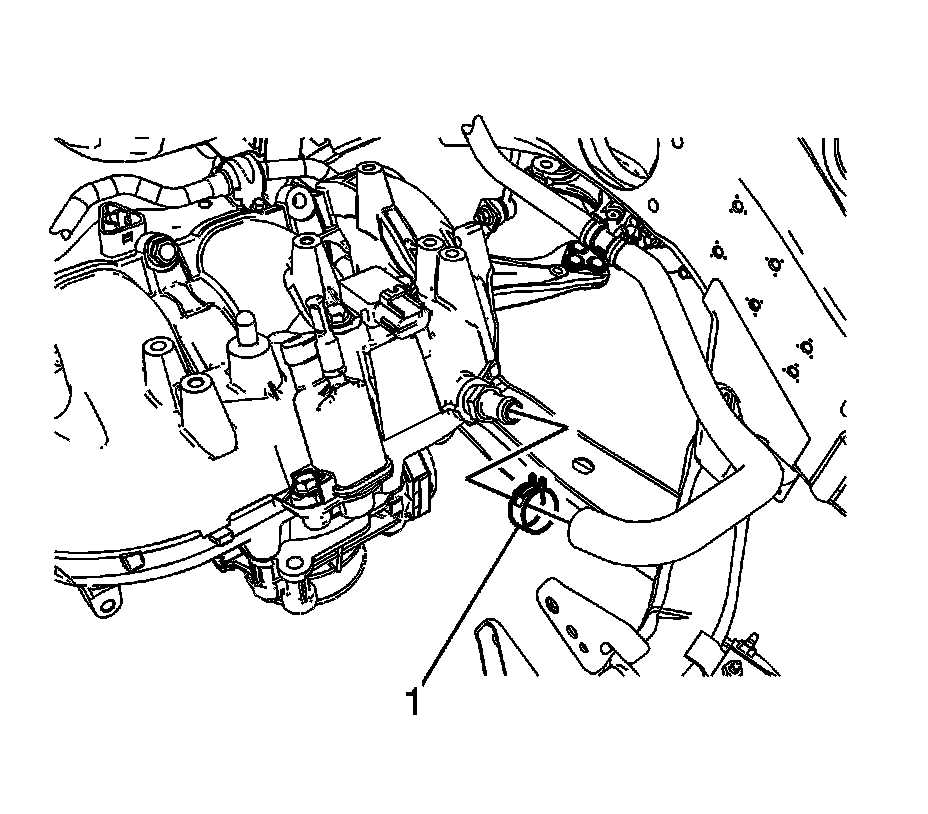 1