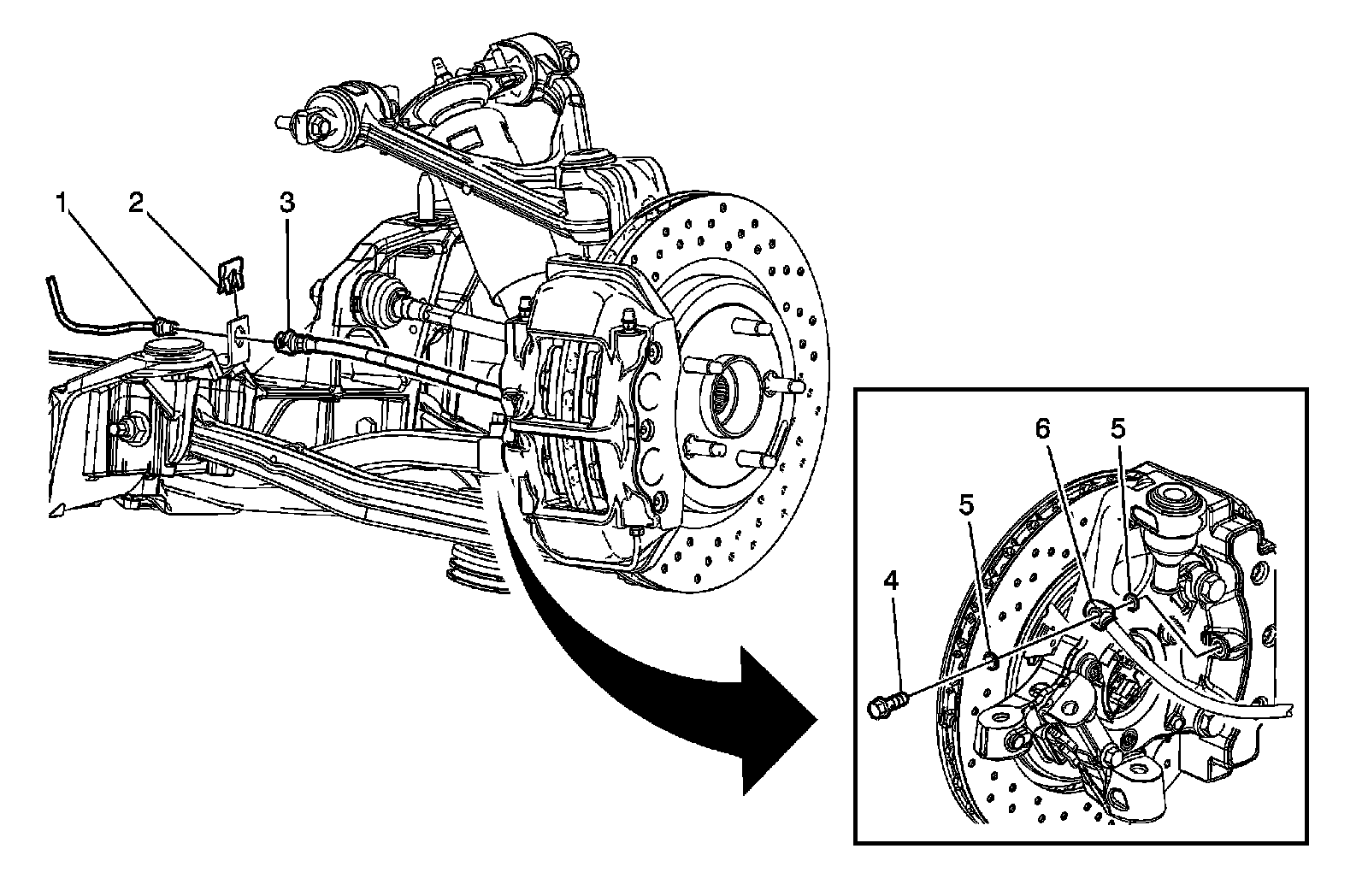 1
2
3
6
5
5
4