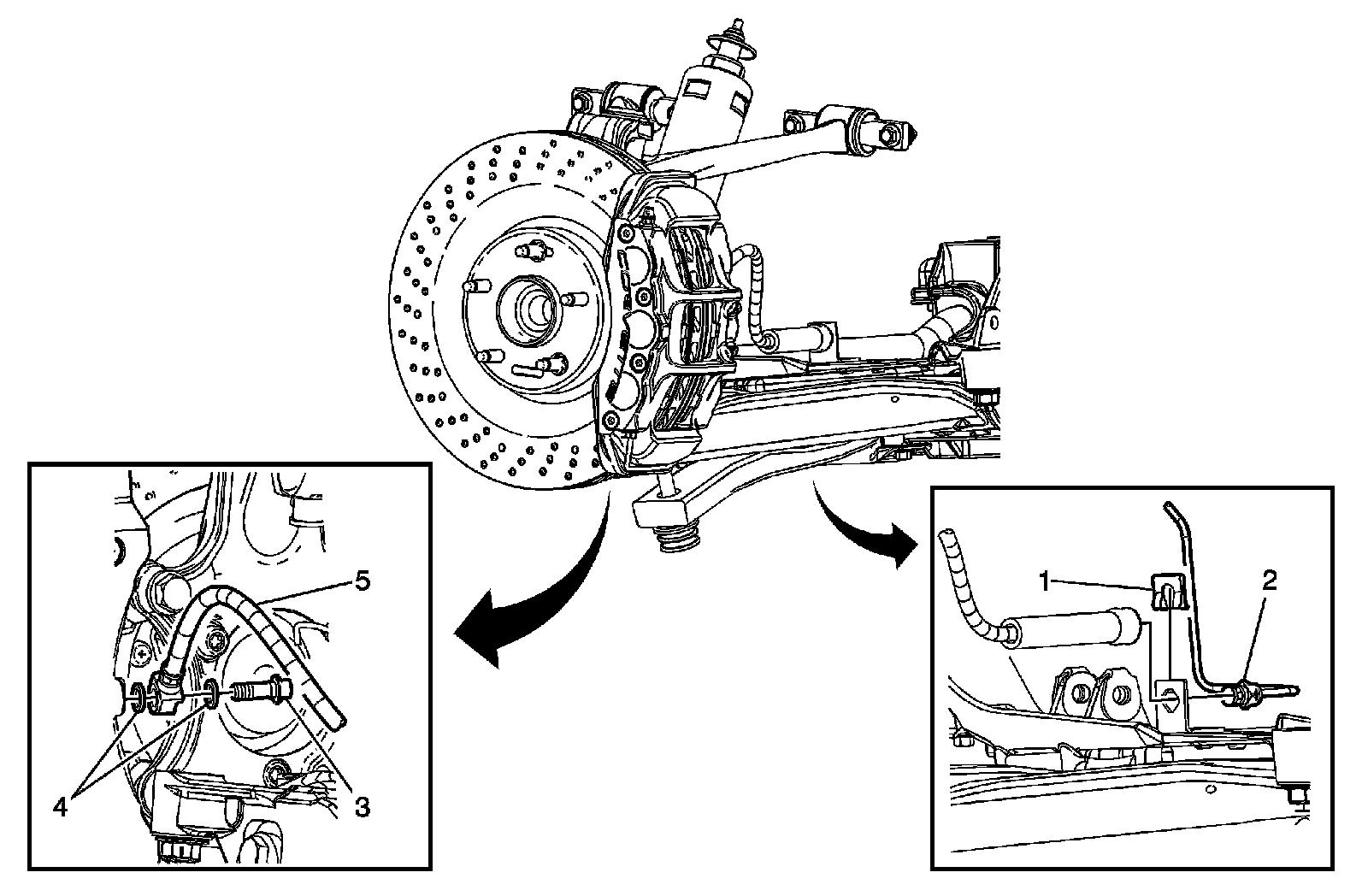 5
4
3
1
2