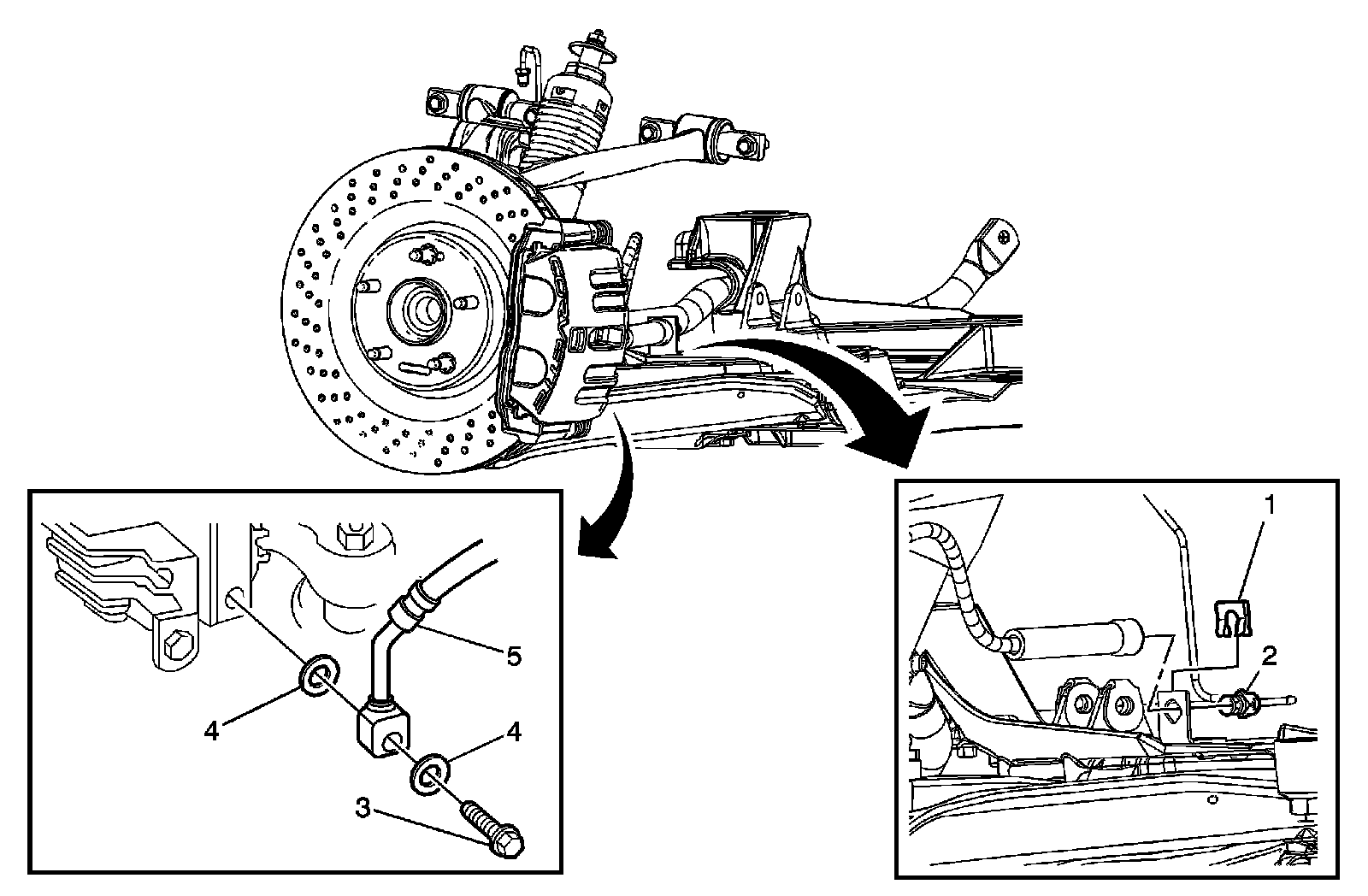 5
4
4
3
1
2