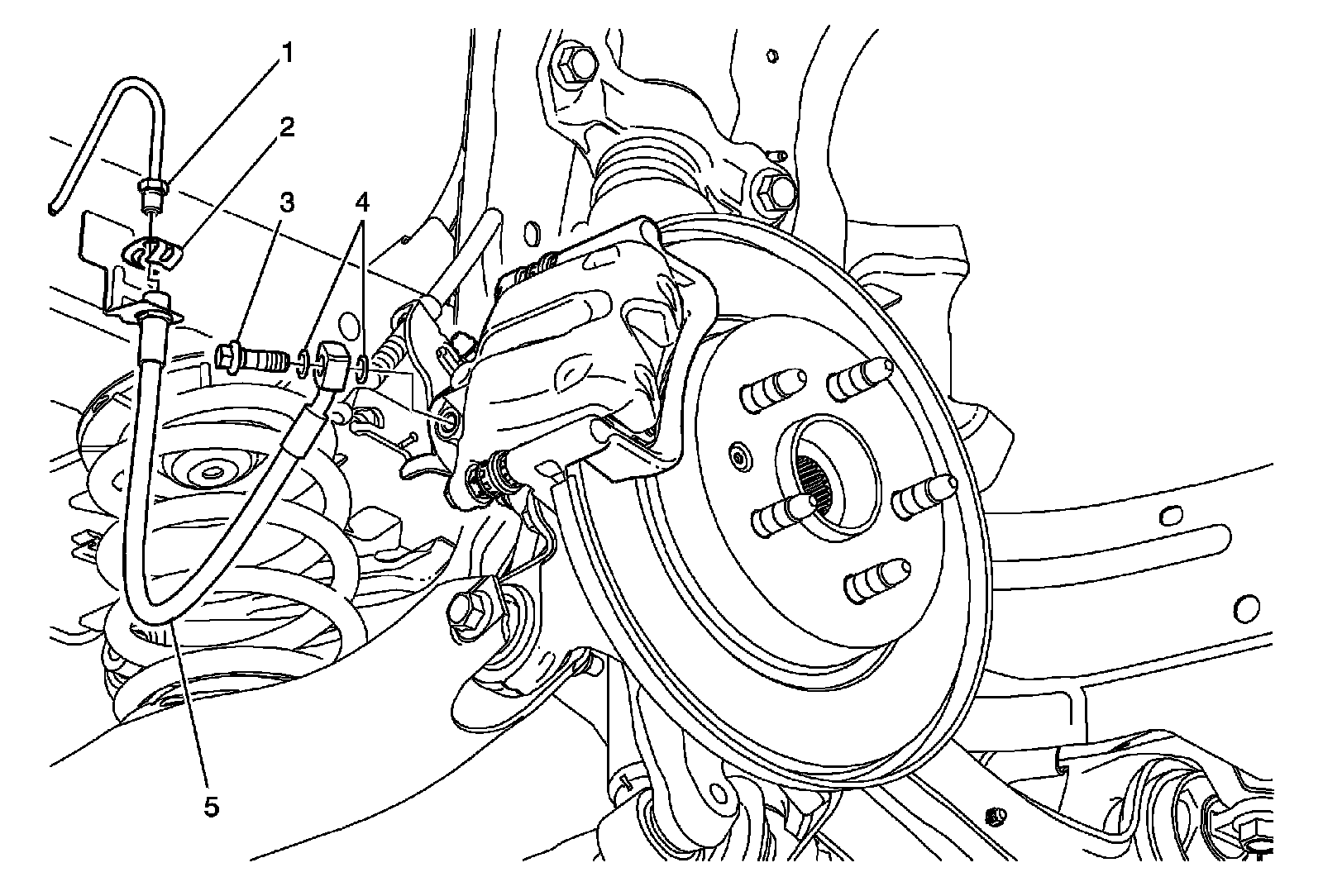 1
2
3
4
5