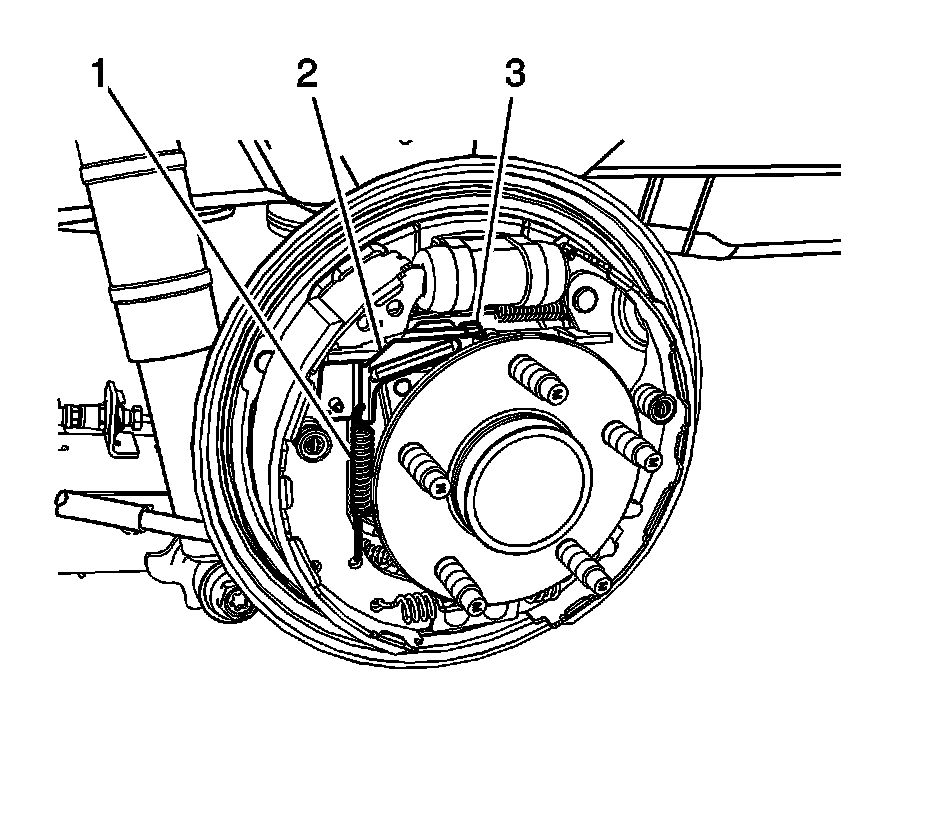 1
2
3