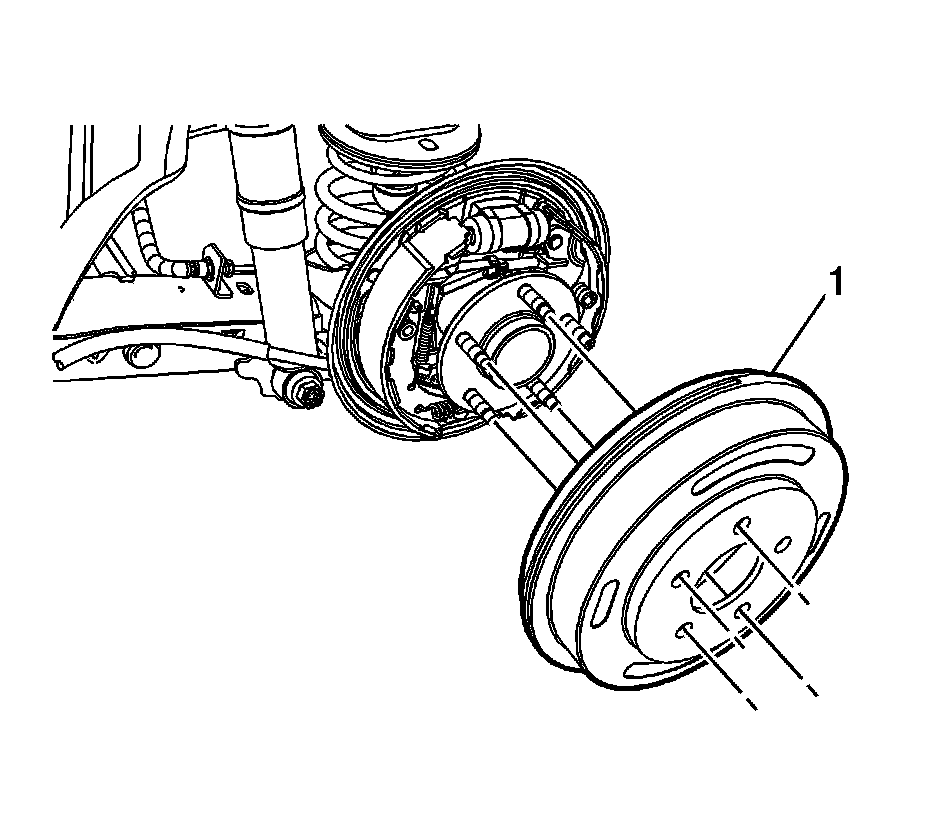 1