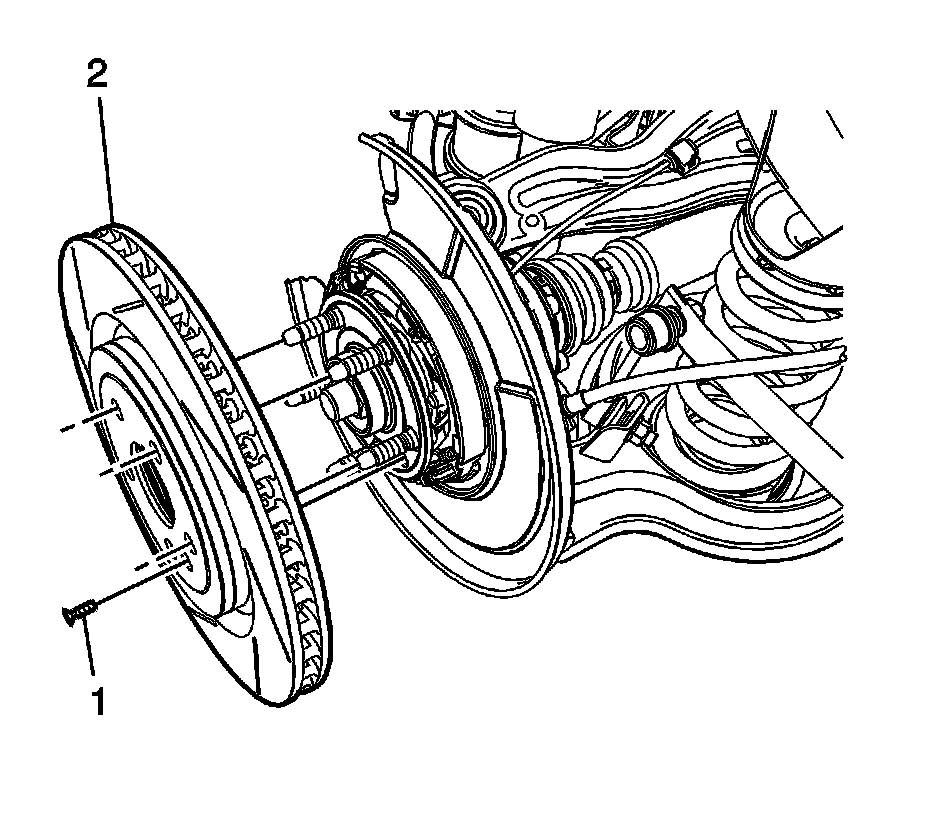 2

1