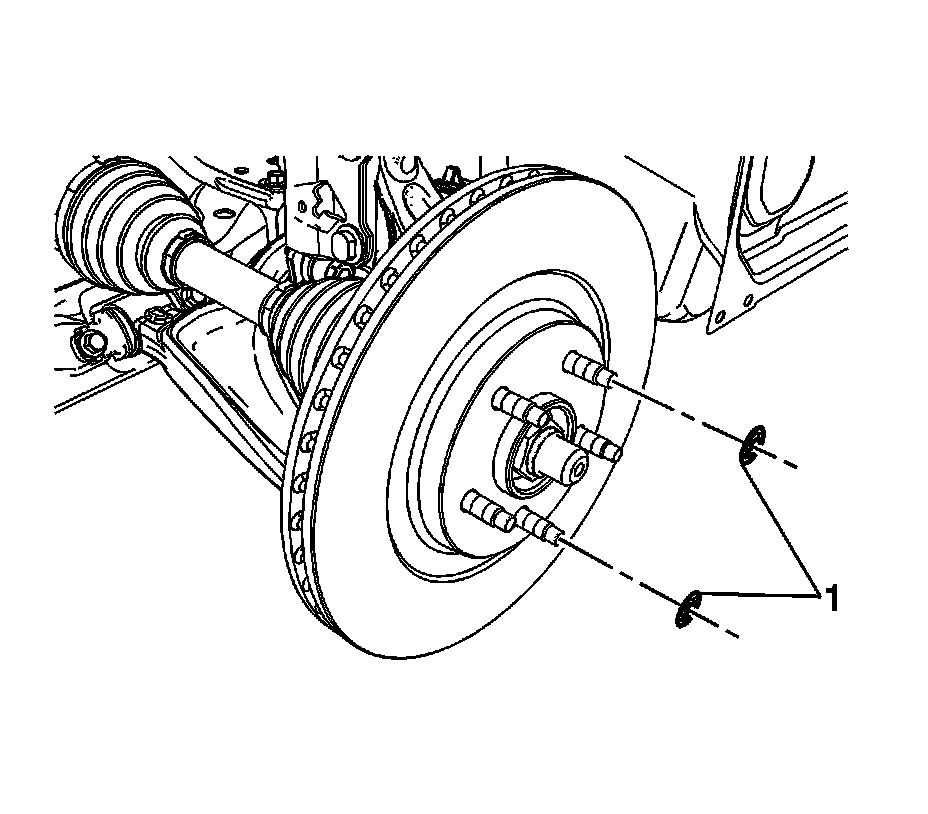 1