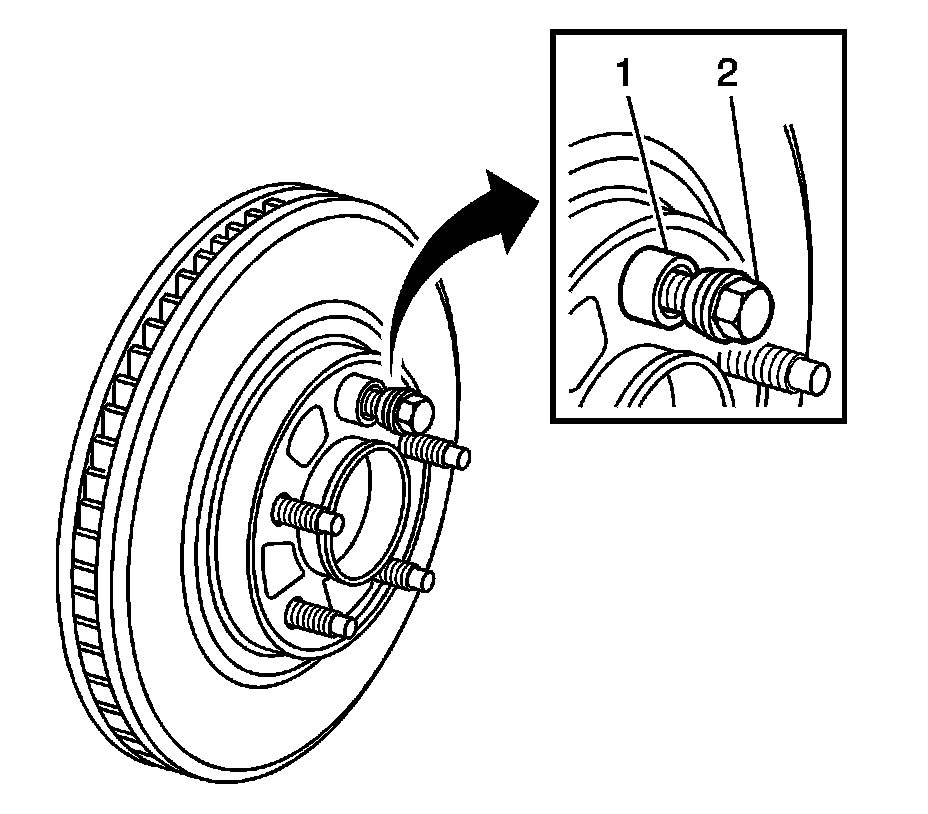 1
2