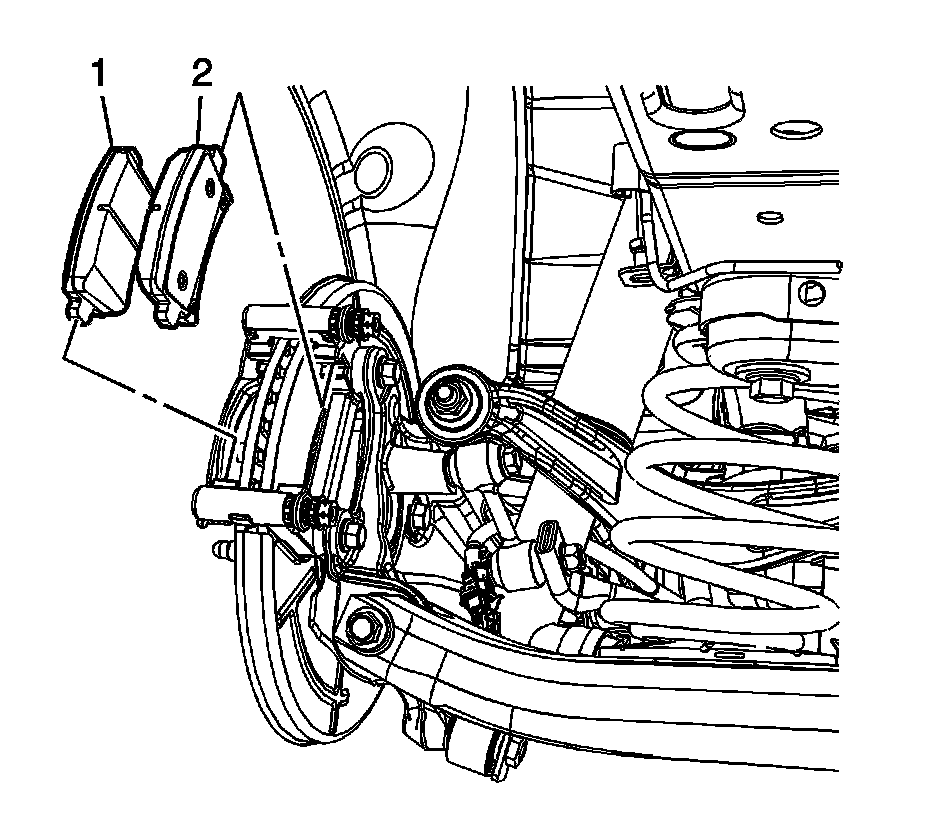 1
2