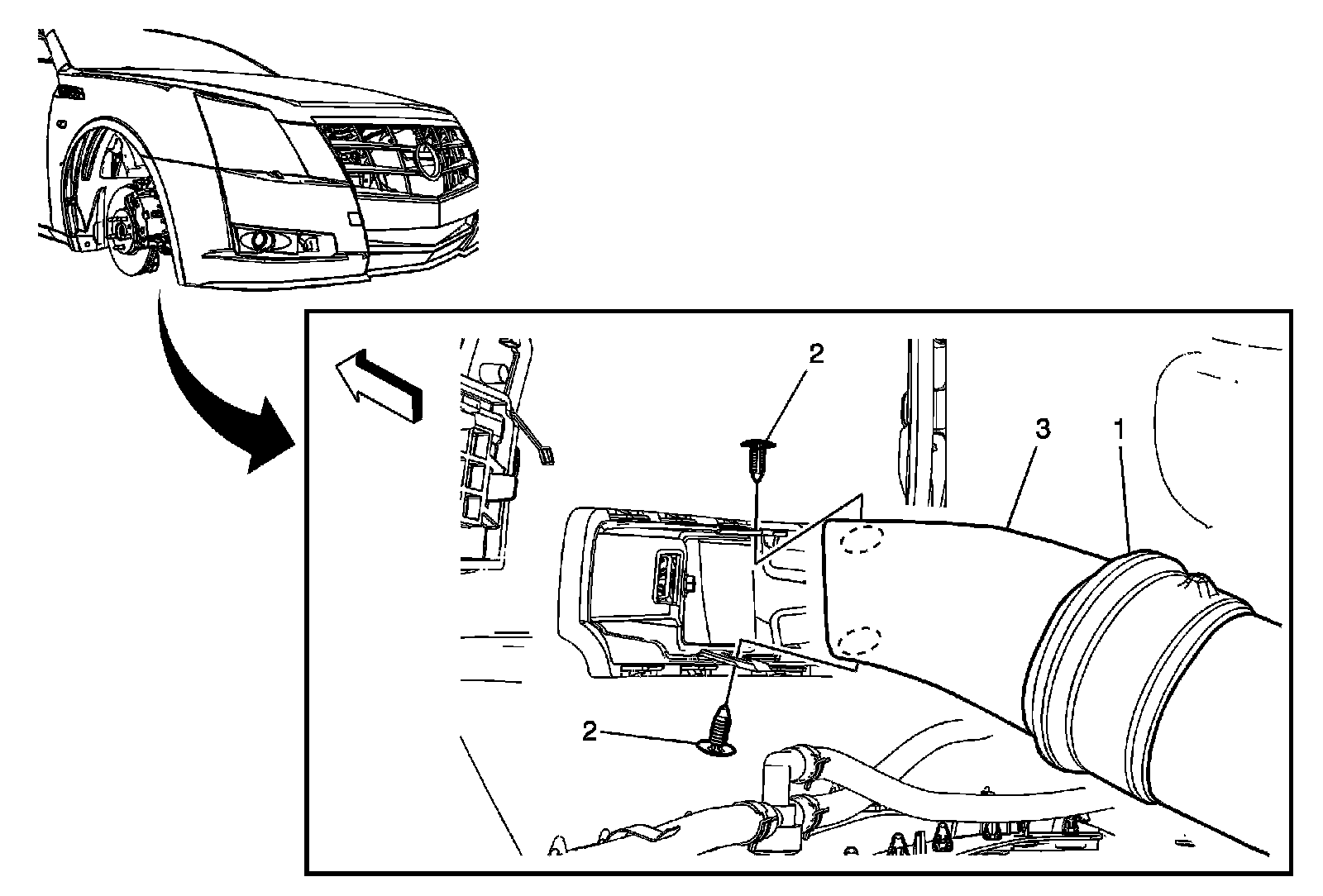 2
3
1
2