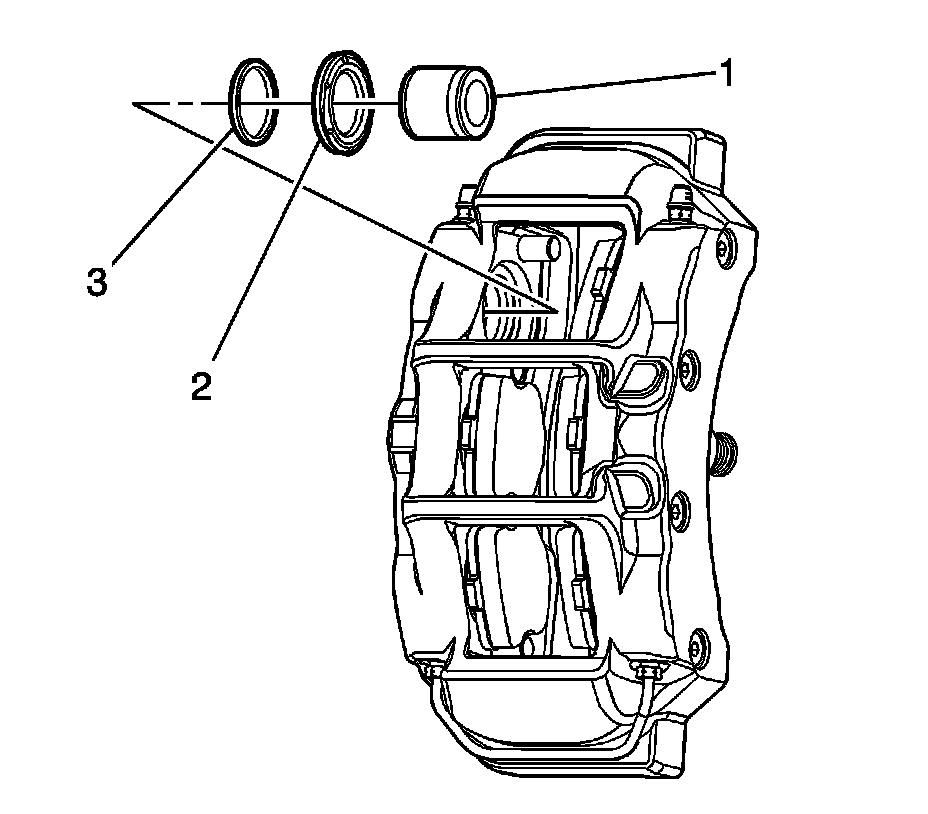 1
3
2