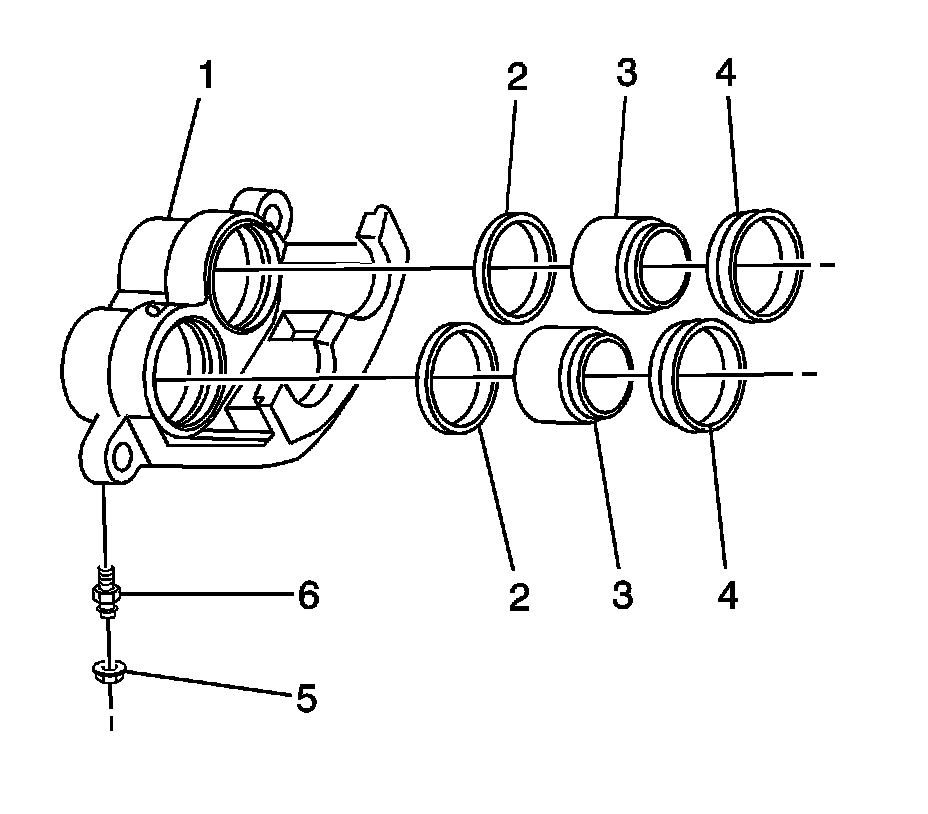 1
2
3
4
2
3
4
6
5