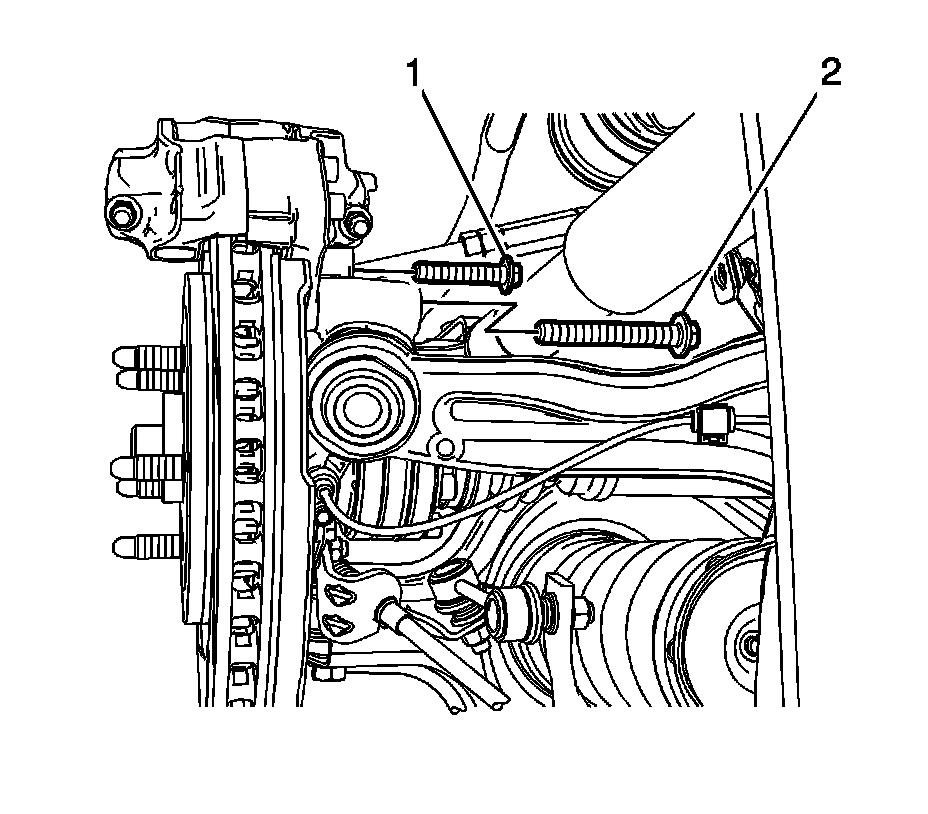 1
2