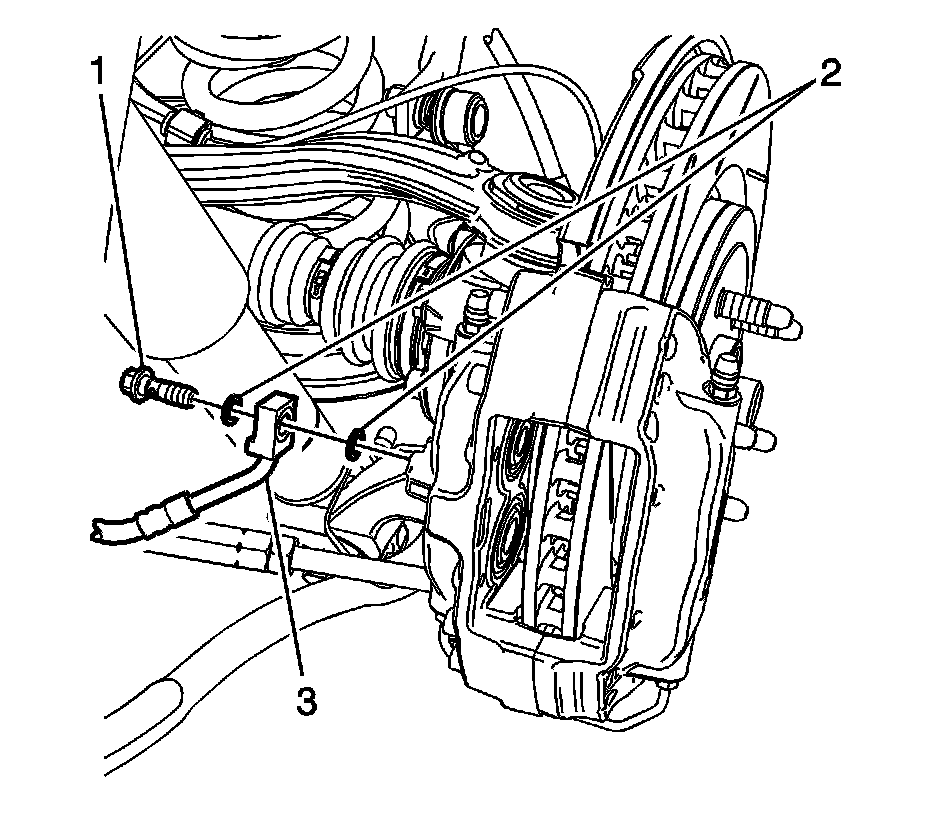 1
2
3