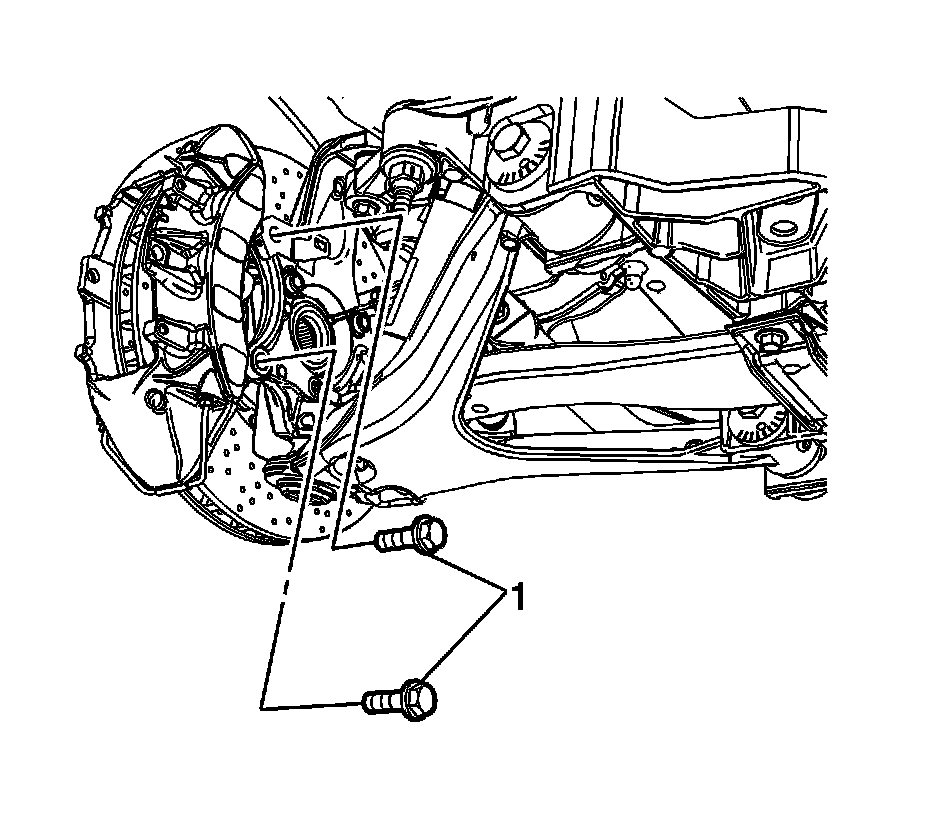 1