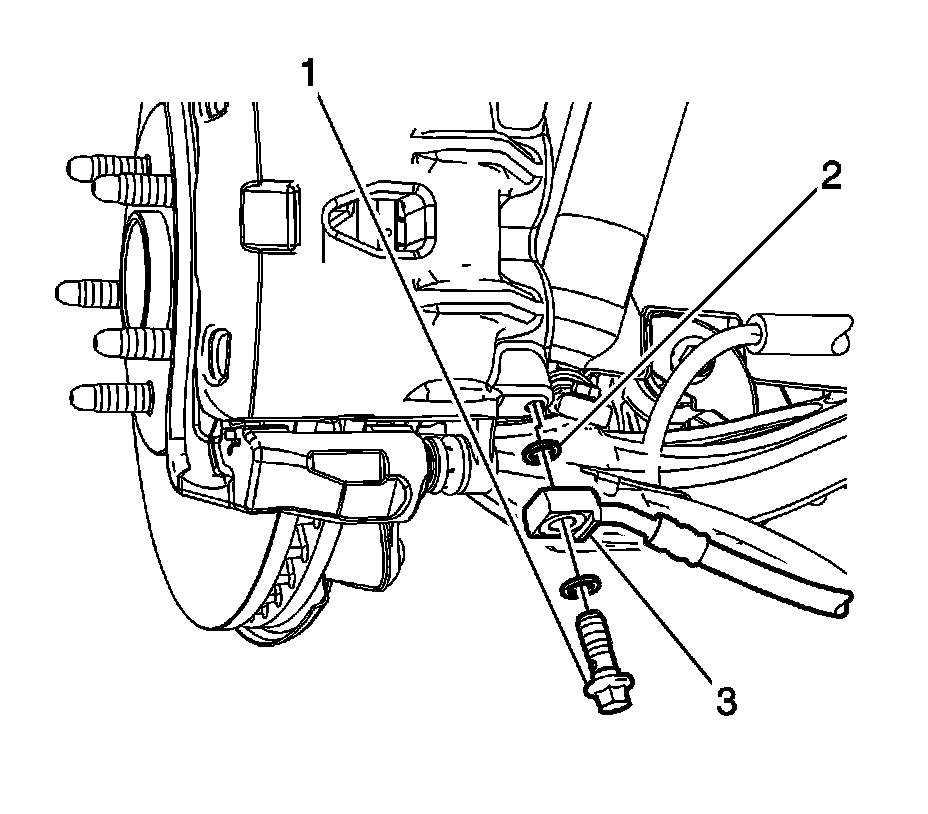 1
2
3