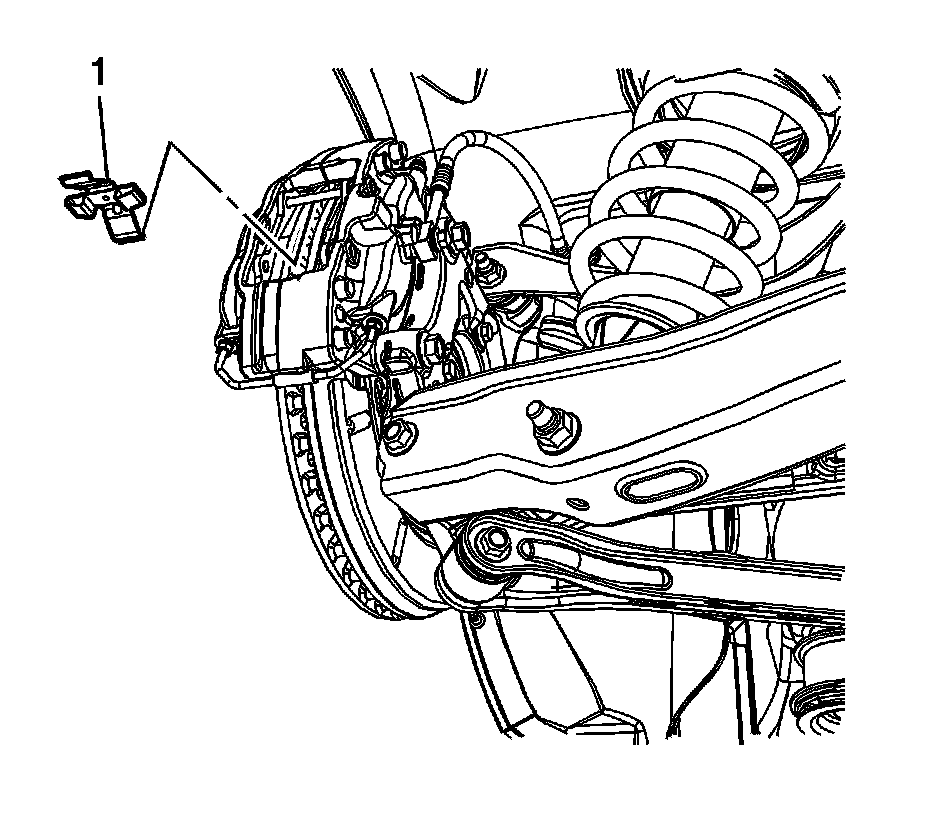 1