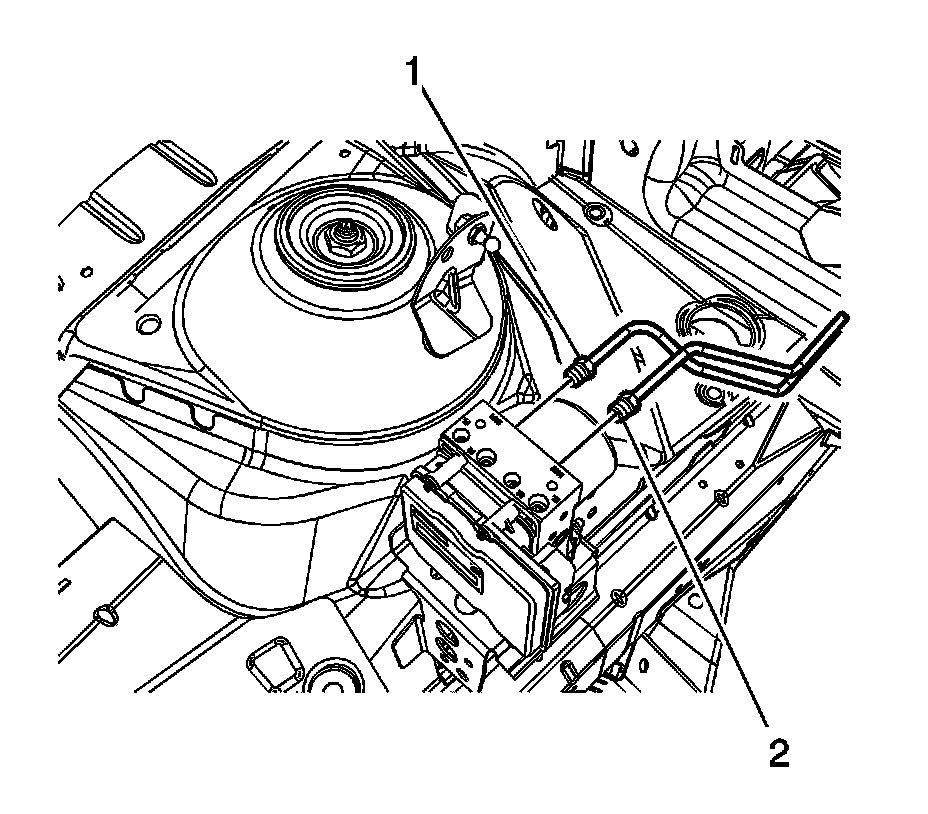 1

2