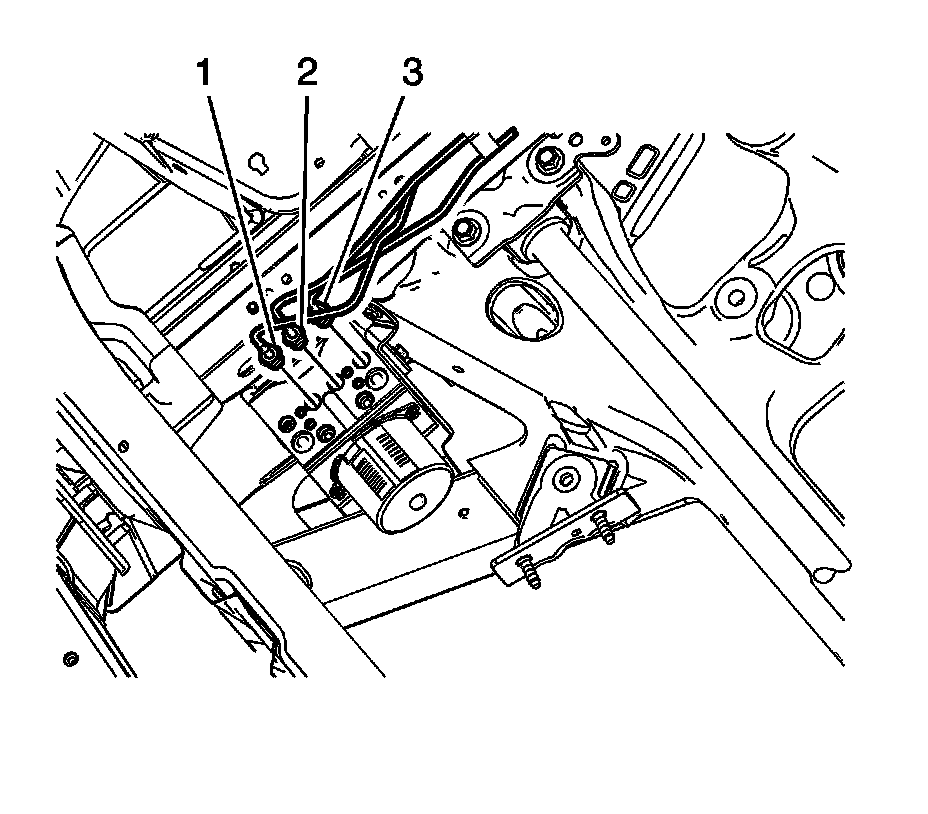 1
2
3