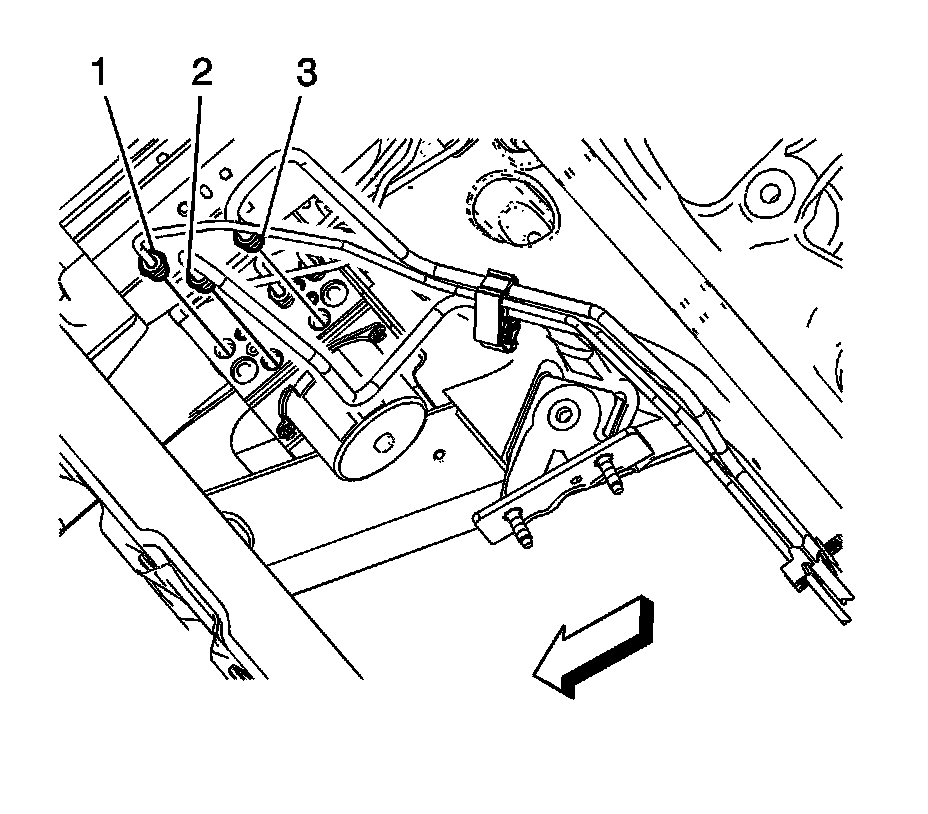 1 2 3